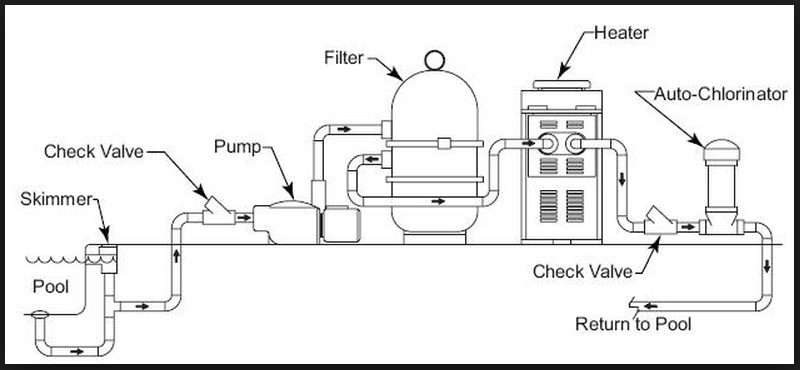 Heater
Filter
Auto-Chlorinator
Check Valve
Pump
Skimmer
Pool
Check Valve
Return to Pool