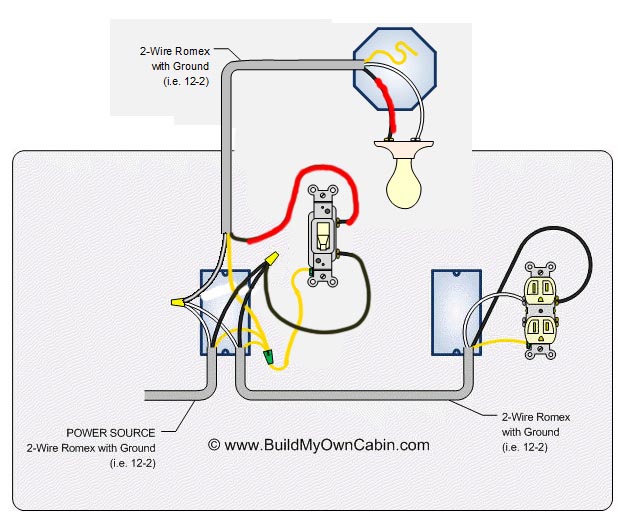 2-Wire Romex
with Ground
(i.e. 12-2)

POWER SOURCE
2-Wire Romex with Ground
(i.e. 12-2)

© www.BuildMyOwnCabin.com

2-Wire Romex
with Ground
(i.e. 12-2)