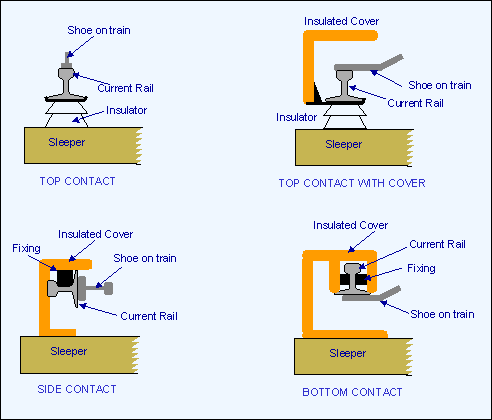 Shoe on train
Current Rail
Insulator
Sleeper
TOP CONTACT

Insulated Cover
Shoe on train
Current Rail
Insulator
Sleeper
TOP CONTACT WITH COVER

Insulated Cover
Fixing
Shoe on train
Current Rail
Sleeper
SIDE CONTACT

Insulated Cover
Current Rail
Fixing
Shoe on train
Sleeper
BOTTOM CONTACT