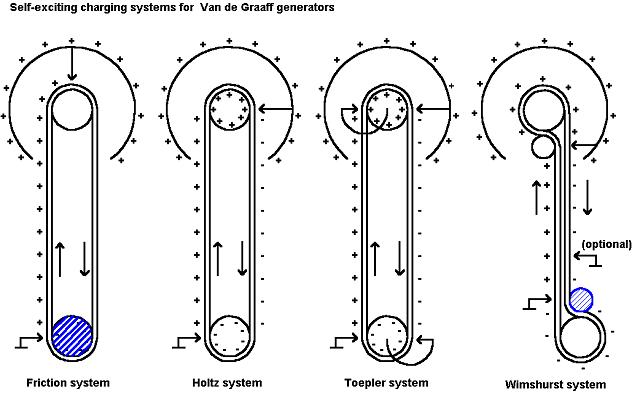 Self-exciting charging systems for Van de Graaff generators

(optional)

Friction system

Holtz system

Toepler system

Wimshurst system