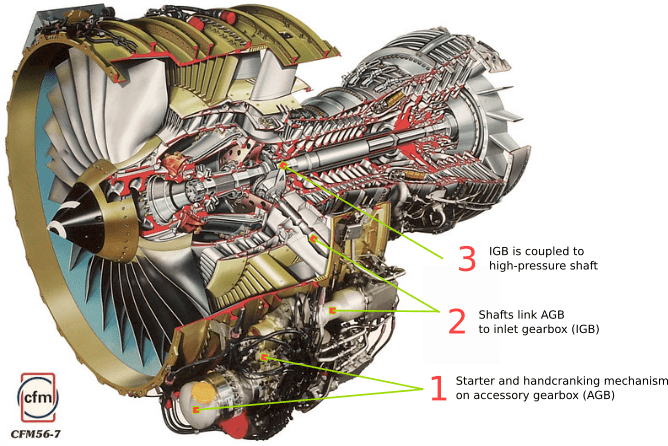 3 IGB is coupled to high-pressure shaft

2 Shafts link AGB to inlet gearbox (IGB)

1 Starter and handcranking mechanism on accessory gearbox (AGB)

cfm

CFM56-7