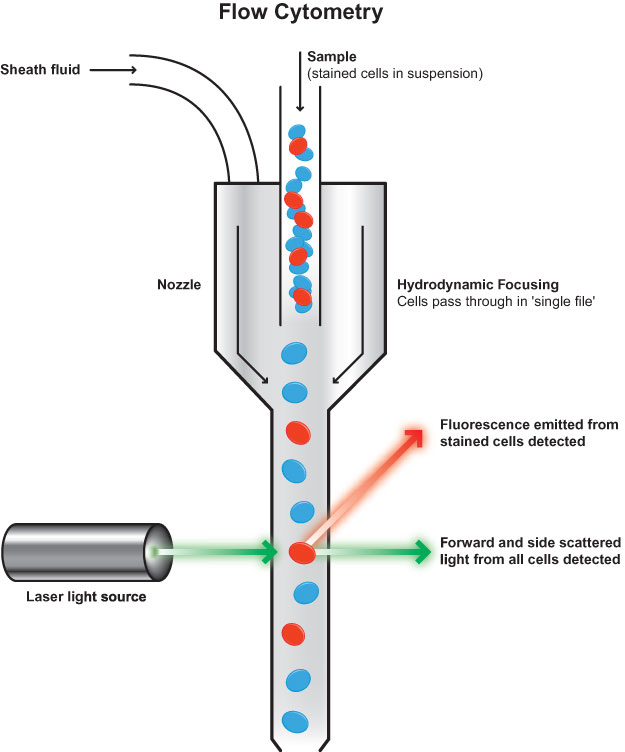 Flow Cytometry

Sheath fluid

Sample
(stained cells in suspension)

Nozzle

Hydrodynamic Focusing
Cells pass through in 'single file'

Fluorescence emitted from stained cells detected

Forward and side scattered light from all cells detected

Laser light source