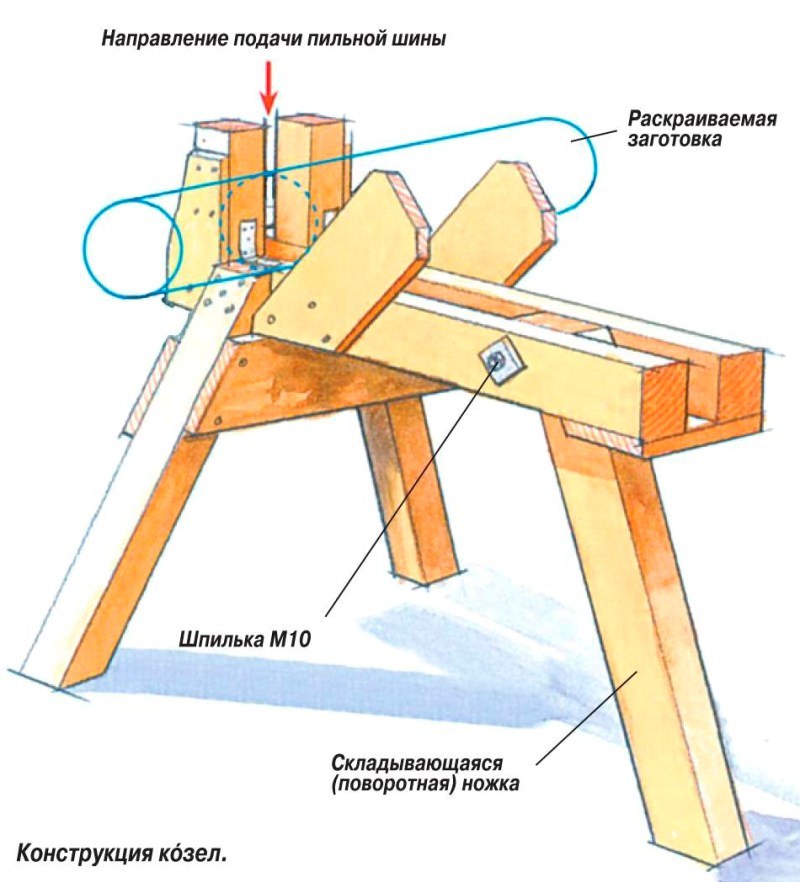 Направление подачи пильной шины

Раскраиваемая заготовка

Шпилька М10

Складывающаяся (поворотная) ножка

Конструкция ко́зел.