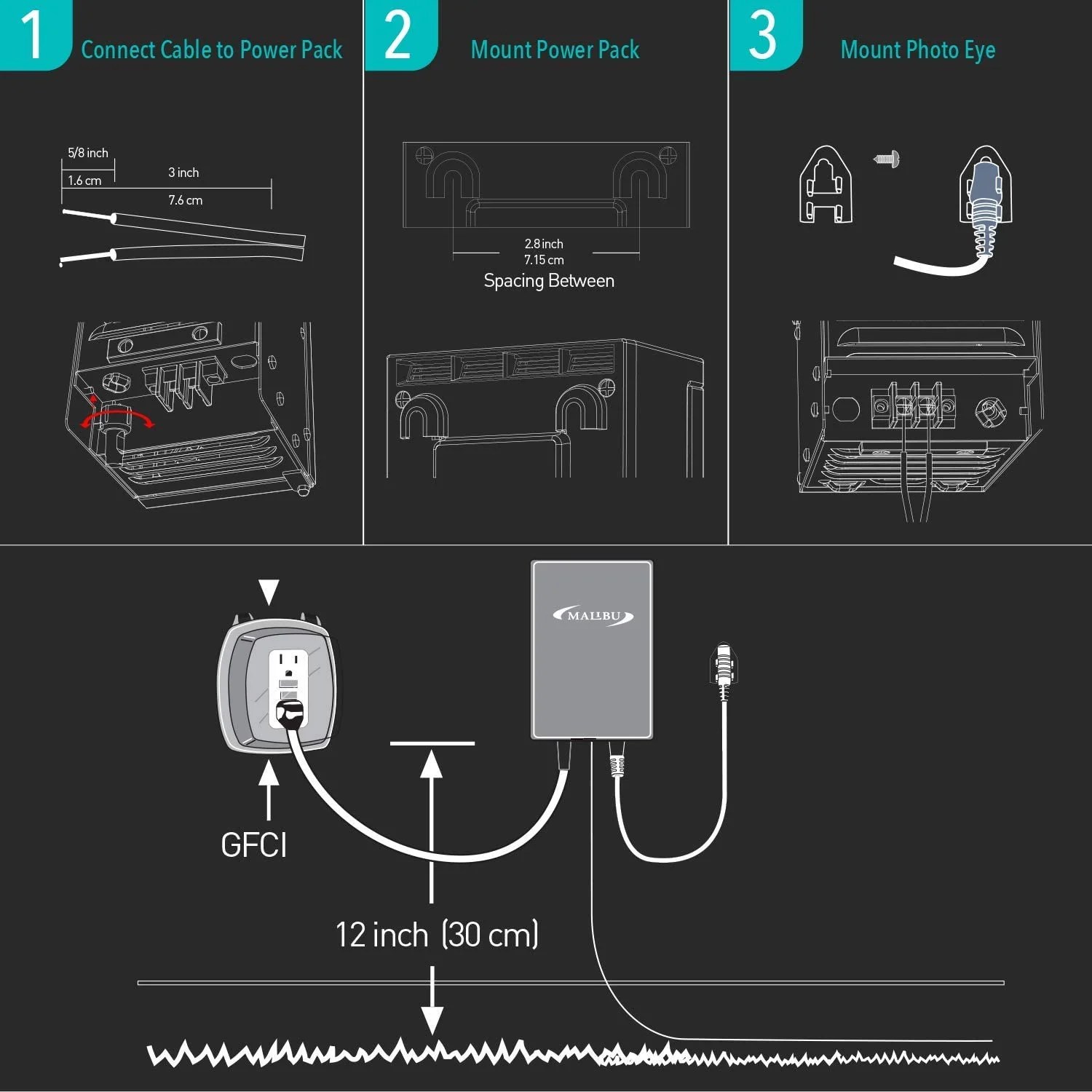 1 Connect Cable to Power Pack

5/8 inch
1.6 cm
3 inch
7.6 cm

2 Mount Power Pack

2.8 inch
7.15 cm
Spacing Between

3 Mount Photo Eye

MALIBU

GFCI

12 inch (30 cm)