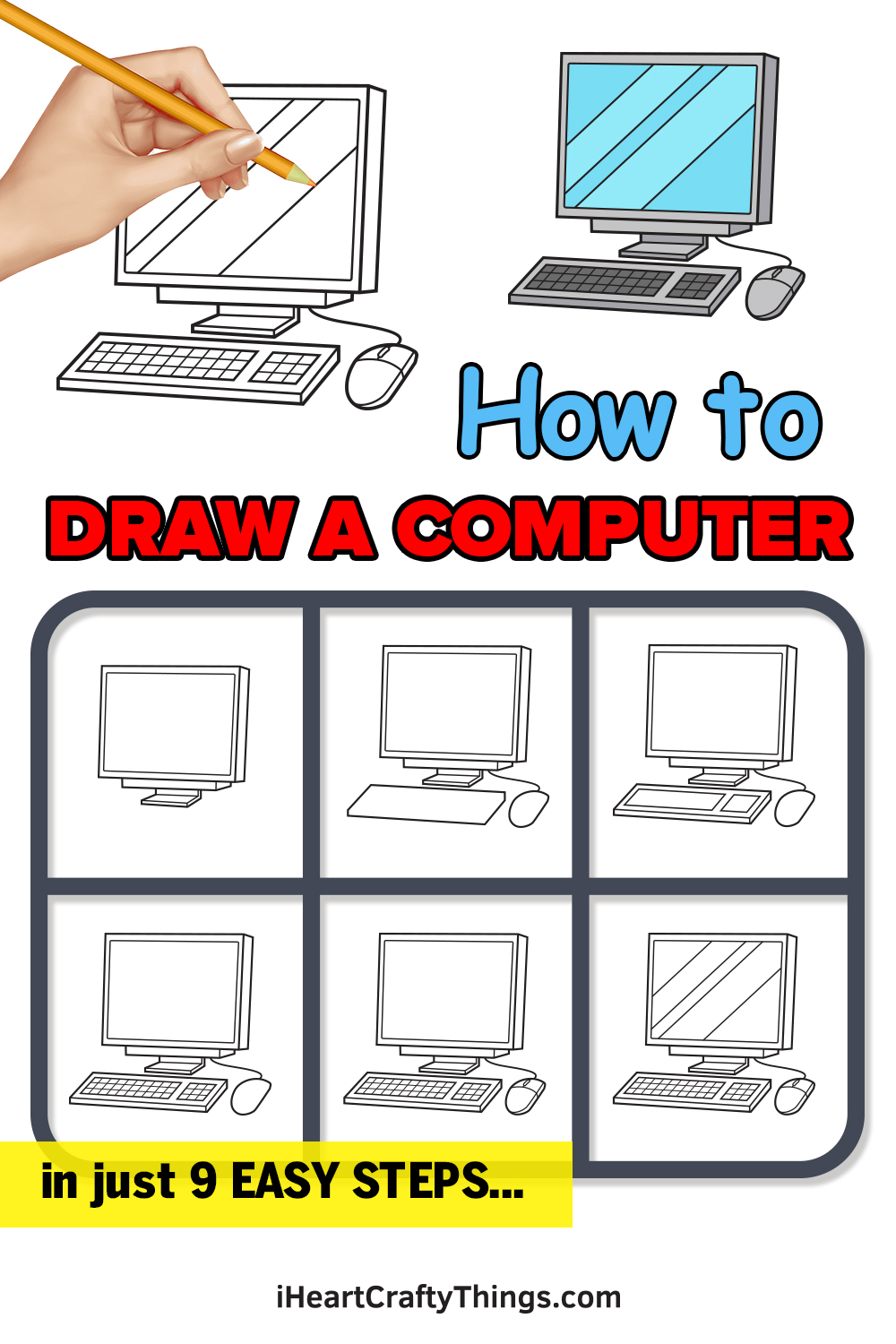 How to
DRAW A COMPUTER

in just 9 EASY STEPS...

iHeartCraftyThings.com