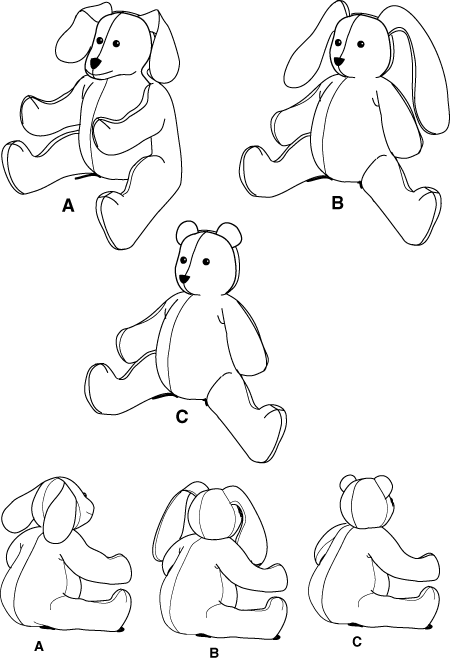 A

B

C

A

B

C