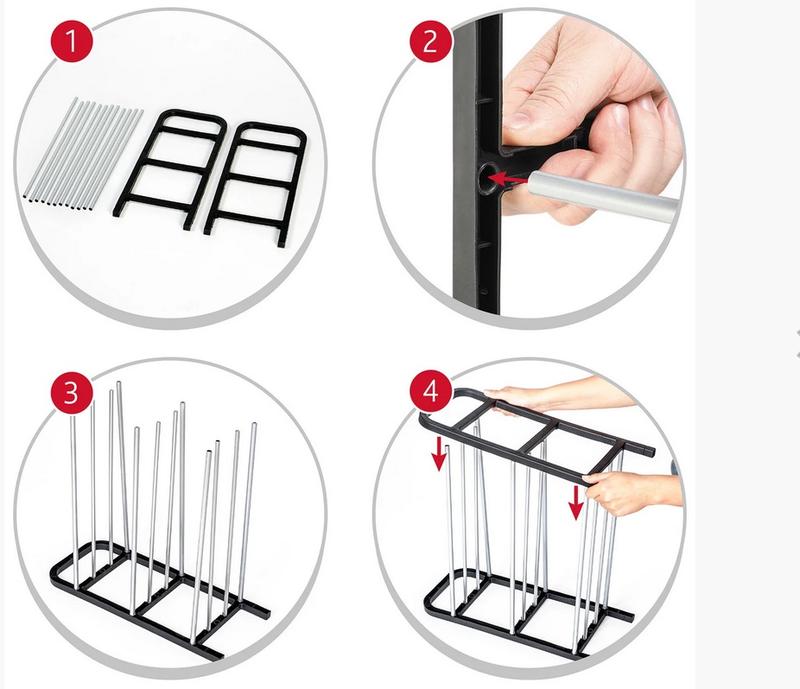 1

2

3

4