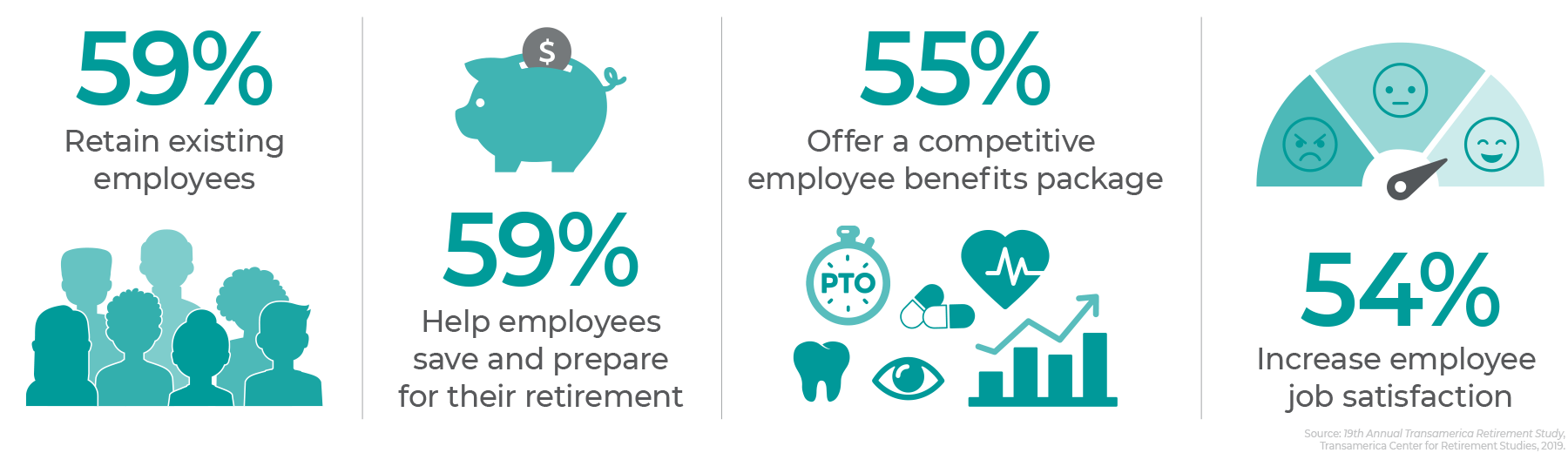 59%
Retain existing employees

$

59%
Help employees save and prepare for their retirement

55%
Offer a competitive employee benefits package

PTO

54%
Increase employee job satisfaction

Source: 19th Annual Transamerica Retirement Study, Transamerica Center for Retirement Studies, 2019.