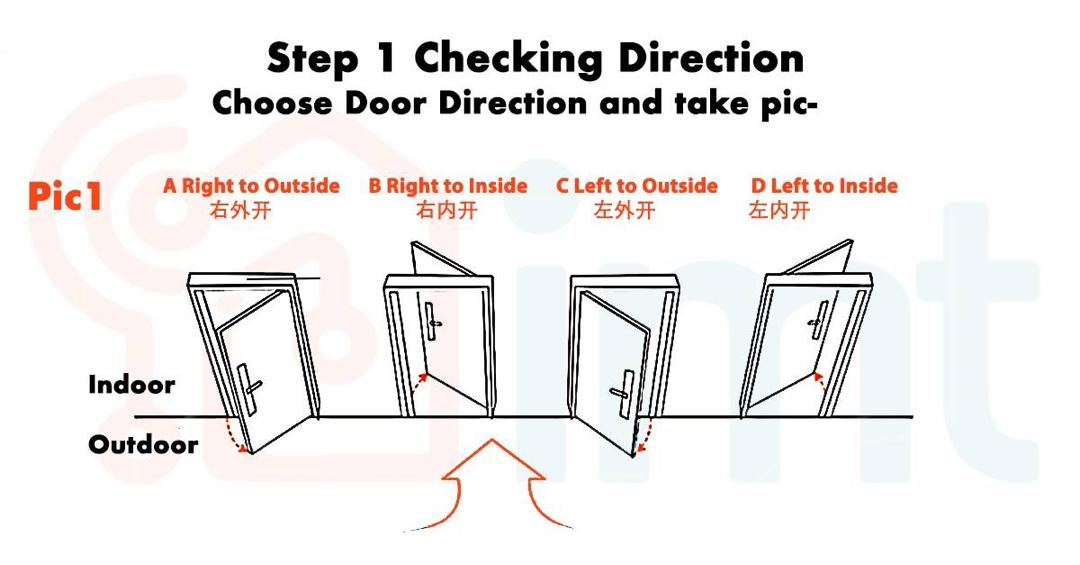 Step 1 Checking Direction
Choose Door Direction and take pic-

Pic1

A Right to Outside
右外开

B Right to Inside
右内开

C Left to Outside
左外开

D Left to Inside
左内开

Indoor
Outdoor