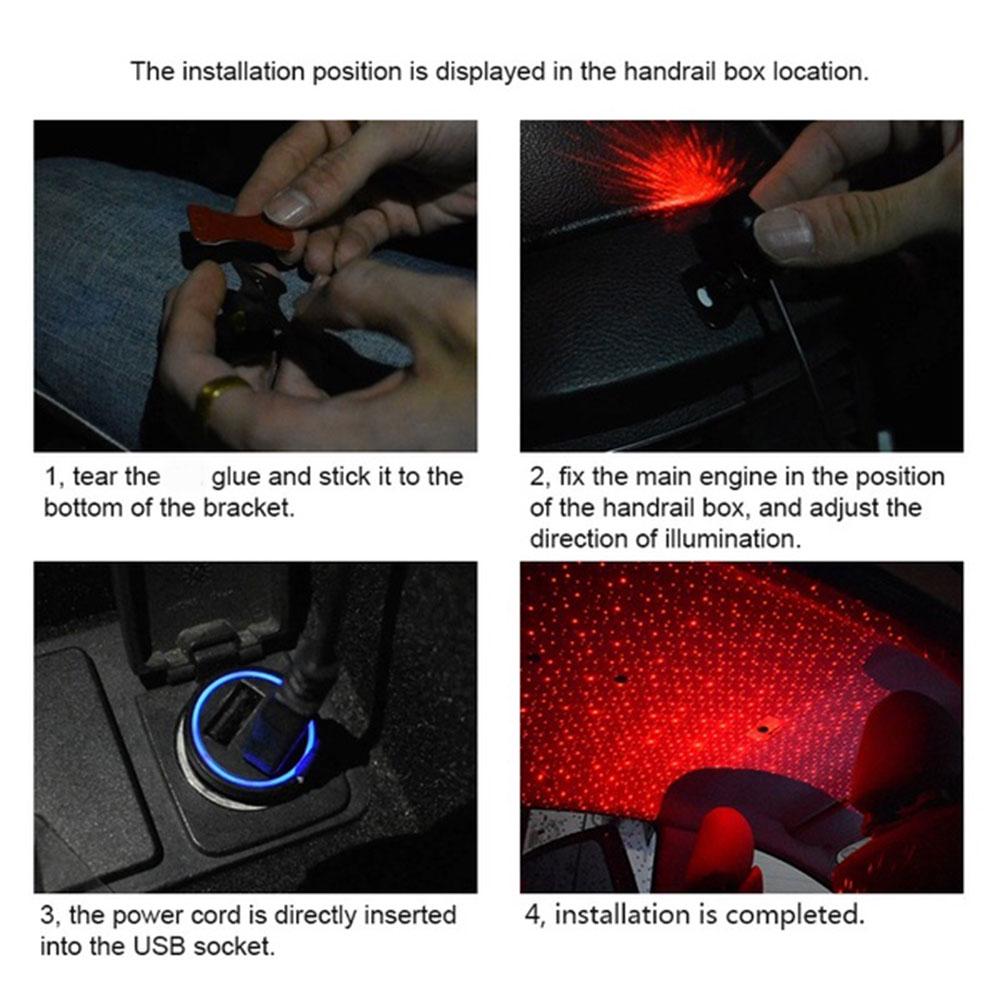 The installation position is displayed in the handrail box location.

1, tear the glue and stick it to the bottom of the bracket.

2, fix the main engine in the position of the handrail box, and adjust the direction of illumination.

3, the power cord is directly inserted into the USB socket.

4, installation is completed.