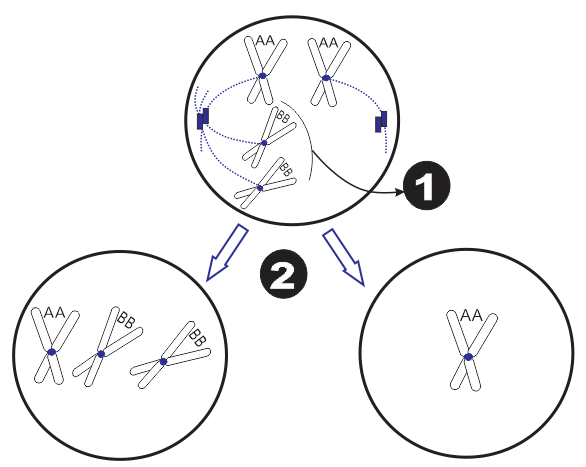 AA
AA
BB
BB
1
2
AA
BB
BB
AA