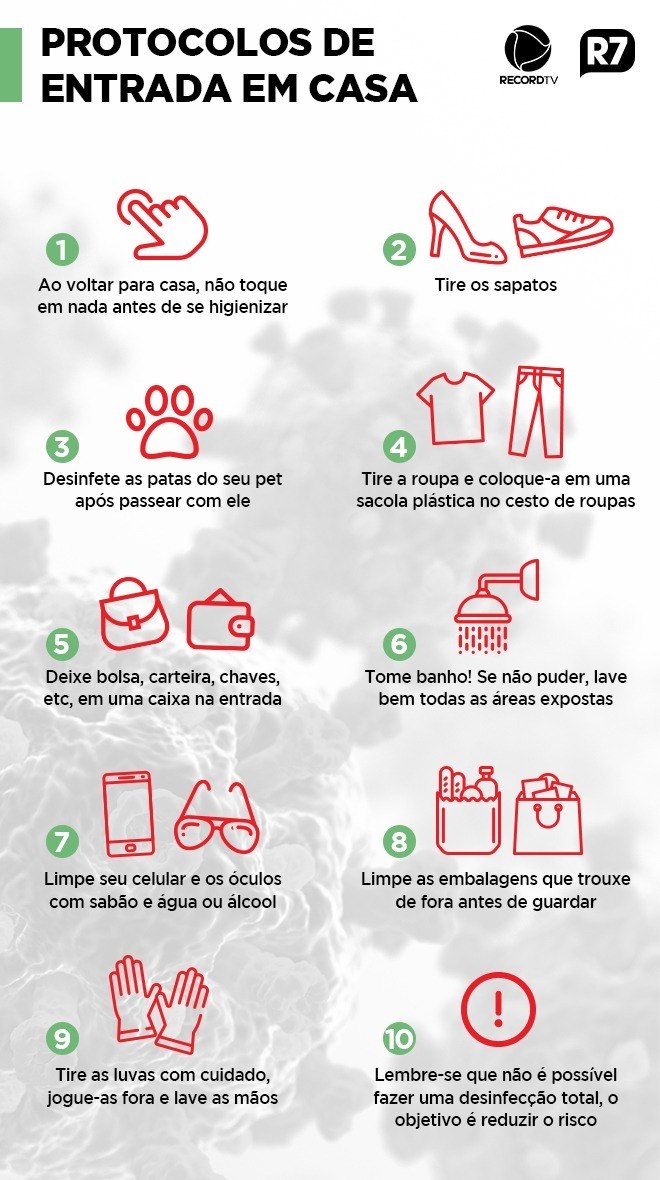 PROTOCOLOS DE ENTRADA EM CASA

RECORDTV

R7

1
Ao voltar para casa, não toque em nada antes de se higienizar

2
Tire os sapatos

3
Desinfete as patas do seu pet após passear com ele

4
Tire a roupa e coloque-a em uma sacola plástica no cesto de roupas

5
Deixe bolsa, carteira, chaves, etc, em uma caixa na entrada

6
Tome banho! Se não puder, lave bem todas as áreas expostas

7
Limpe seu celular e os óculos com sabão e água ou álcool

8
Limpe as embalagens que trouxe de fora antes de guardar

9
Tire as luvas com cuidado, jogue-as fora e lave as mãos

10
Lembre-se que não é possível fazer uma desinfecção total, o objetivo é reduzir o risco