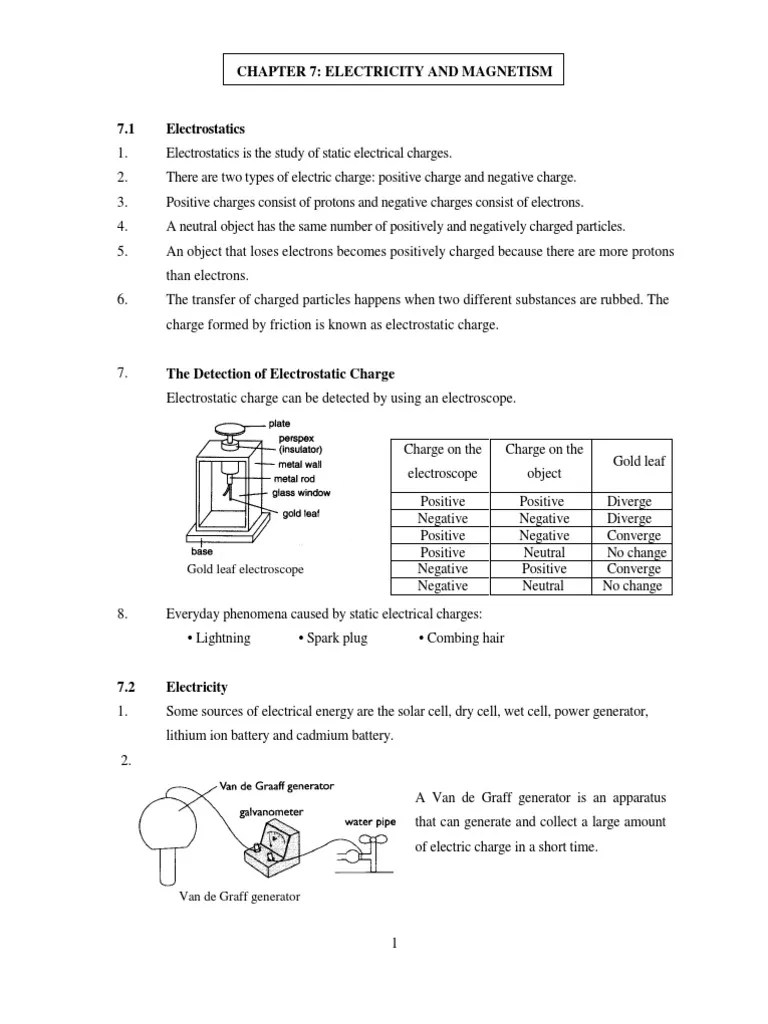 CHAPTER 7: ELECTRICITY AND MAGNETISM

7.1 Electrostatics

1. Electrostatics is the study of static electrical charges.

2. There are two types of electric charge: positive charge and negative charge.

3. Positive charges consist of protons and negative charges consist of electrons.

4. A neutral object has the same number of positively and negatively charged particles.

5. An object that loses electrons becomes positively charged because there are more protons than electrons.

6. The transfer of charged particles happens when two different substances are rubbed. The charge formed by friction is known as electrostatic charge.

7. The Detection of Electrostatic Charge

Electrostatic charge can be detected by using an electroscope.

plate
perspex (insulator)
metal wall
metal rod
glass window
gold leaf
base

Gold leaf electroscope

| Charge on the electroscope | Charge on the object | Gold leaf |
|---|---|---|
| Positive | Positive | Diverge |
| Negative | Negative | Diverge |
| Positive | Negative | Converge |
| Positive | Neutral | No change |
| Negative | Positive | Converge |
| Negative | Neutral | No change |

8. Everyday phenomena caused by static electrical charges:

• Lightning • Spark plug • Combing hair

7.2 Electricity

1. Some sources of electrical energy are the solar cell, dry cell, wet cell, power generator, lithium ion battery and cadmium battery.

2.

Van de Graaff generator
galvanometer
water pipe

Van de Graff generator

A Van de Graff generator is an apparatus that can generate and collect a large amount of electric charge in a short time.

1