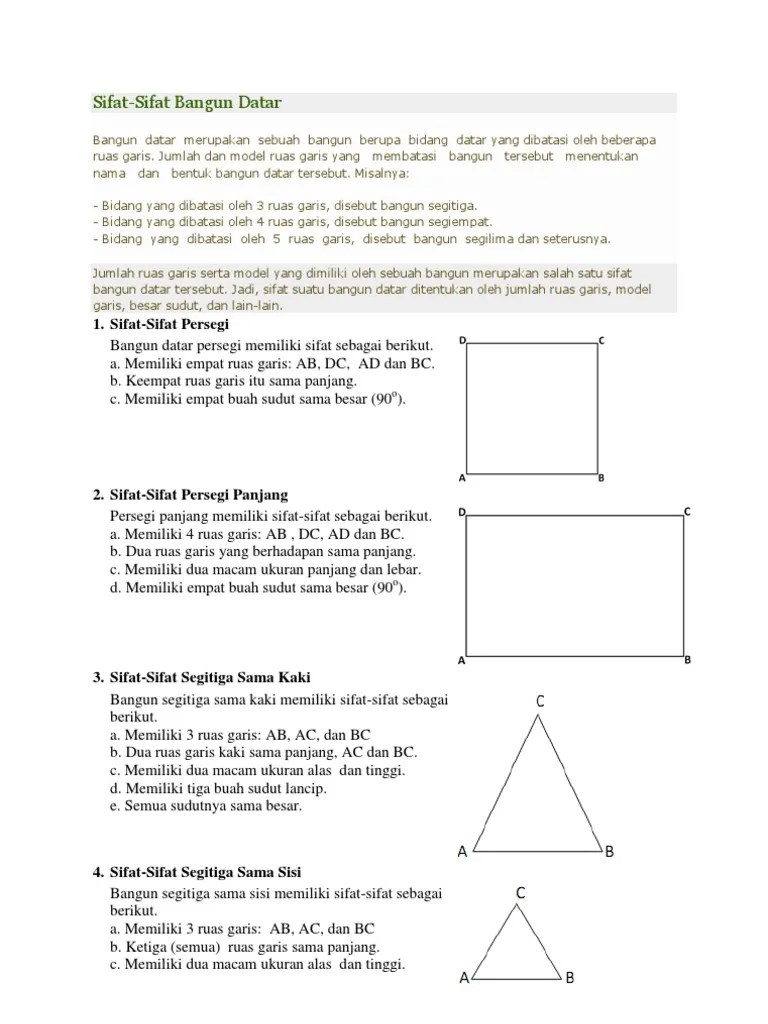 Sifat-Sifat Bangun Datar

Bangun datar merupakan sebuah bangun berupa bidang datar yang dibatasi oleh beberapa ruas garis. Jumlah dan model ruas garis yang membatasi bangun tersebut menentukan nama dan bentuk bangun datar tersebut. Misalnya:

- Bidang yang dibatasi oleh 3 ruas garis, disebut bangun segitiga.
- Bidang yang dibatasi oleh 4 ruas garis, disebut bangun segiempat.
- Bidang yang dibatasi oleh 5 ruas garis, disebut bangun segilima dan seterusnya.

Jumlah ruas garis serta model yang dimiliki oleh sebuah bangun merupakan salah satu sifat bangun datar tersebut. Jadi, sifat suatu bangun datar ditentukan oleh jumlah ruas garis, model garis, besar sudut, dan lain-lain.

1. Sifat-Sifat Persegi
Bangun datar persegi memiliki sifat sebagai berikut.
a. Memiliki empat ruas garis: AB, DC, AD dan BC.
b. Keempat ruas garis itu sama panjang.
c. Memiliki empat buah sudut sama besar ($90^o$).

D C A B

2. Sifat-Sifat Persegi Panjang
Persegi panjang memiliki sifat-sifat sebagai berikut.
a. Memiliki 4 ruas garis: AB , DC, AD dan BC.
b. Dua ruas garis yang berhadapan sama panjang.
c. Memiliki dua macam ukuran panjang dan lebar.
d. Memiliki empat buah sudut sama besar ($90^o$).

D C A B

3. Sifat-Sifat Segitiga Sama Kaki
Bangun segitiga sama kaki memiliki sifat-sifat sebagai berikut.
a. Memiliki 3 ruas garis: AB, AC, dan BC
b. Dua ruas garis kaki sama panjang, AC dan BC.
c. Memiliki dua macam ukuran alas dan tinggi.
d. Memiliki tiga buah sudut lancip.
e. Semua sudutnya sama besar.

C A B

4. Sifat-Sifat Segitiga Sama Sisi
Bangun segitiga sama sisi memiliki sifat-sifat sebagai berikut.
a. Memiliki 3 ruas garis: AB, AC, dan BC
b. Ketiga (semua) ruas garis sama panjang.
c. Memiliki dua macam ukuran alas dan tinggi.

C A B