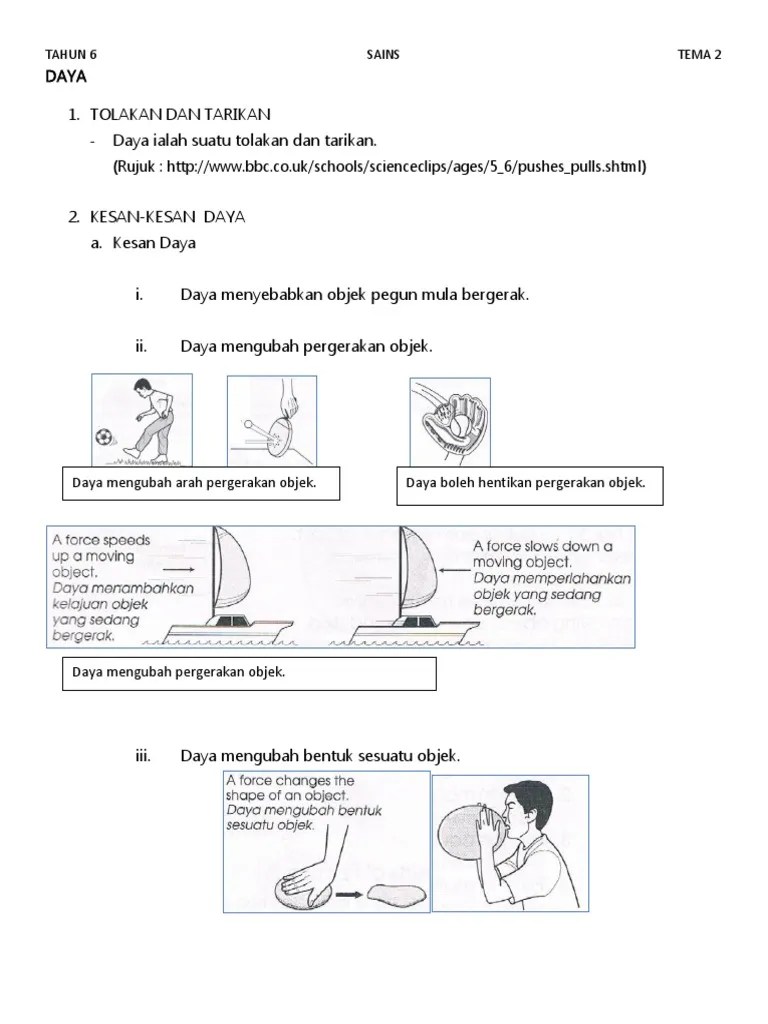 TAHUN 6 SAINS TEMA 2

DAYA

1. TOLAKAN DAN TARIKAN
- Daya ialah suatu tolakan dan tarikan.
(Rujuk : http://www.bbc.co.uk/schools/scienceclips/ages/5_6/pushes_pulls.shtml)

2. KESAN-KESAN DAYA
a. Kesan Daya

i. Daya menyebabkan objek pegun mula bergerak.

ii. Daya mengubah pergerakan objek.

Daya mengubah arah pergerakan objek.

Daya boleh hentikan pergerakan objek.

A force speeds up a moving object.
Daya menambahkan kelajuan objek yang sedang bergerak.

A force slows down a moving object.
Daya memperlahankan objek yang sedang bergerak.

Daya mengubah pergerakan objek.

iii. Daya mengubah bentuk sesuatu objek.

A force changes the shape of an object.
Daya mengubah bentuk sesuatu objek.