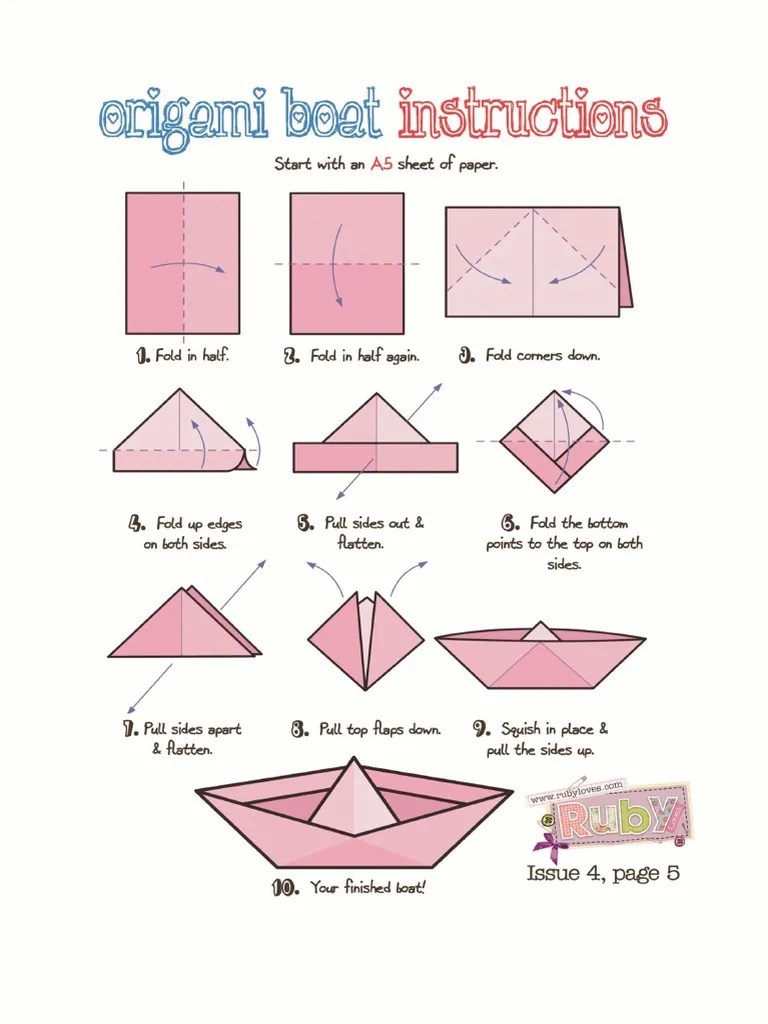 origami boat instructions

Start with an A5 sheet of paper.

1. Fold in half.

2. Fold in half again.

3. Fold corners down.

4. Fold up edges on both sides.

5. Pull sides out & flatten.

6. Fold the bottom points to the top on both sides.

7. Pull sides apart & flatten.

8. Pull top flaps down.

9. Squish in place & pull the sides up.

10. Your finished boat!

www.rubyloves.com

Ruby

Issue 4, page 5