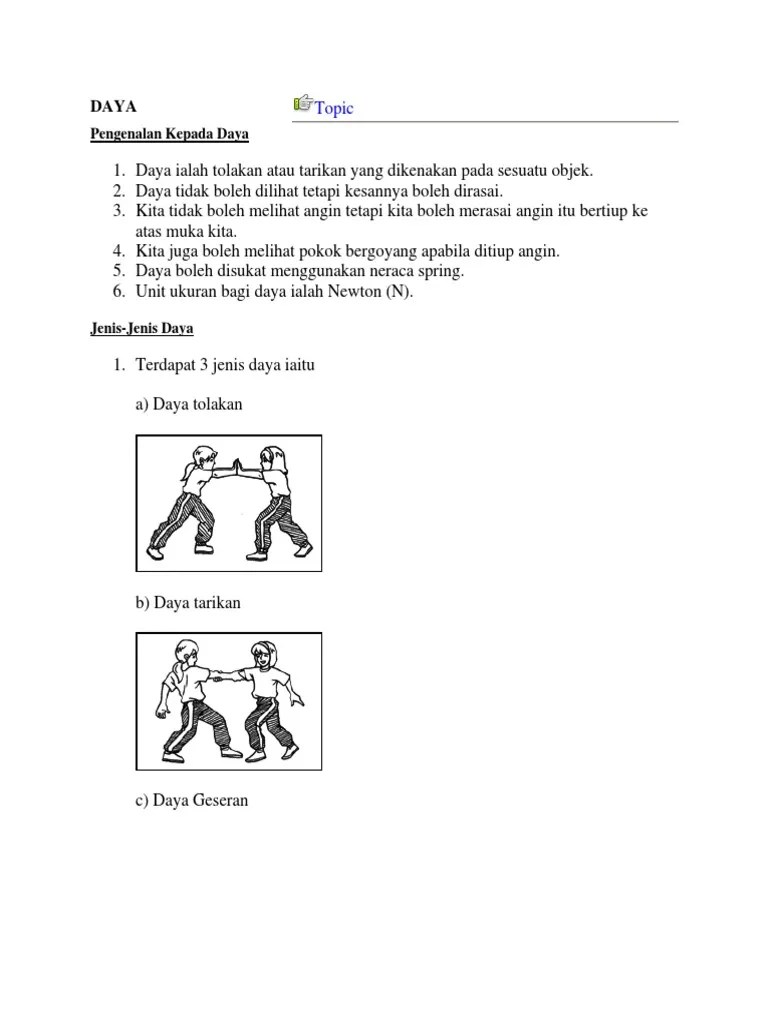 DAYA

Topic

Pengenalan Kepada Daya

1. Daya ialah tolakan atau tarikan yang dikenakan pada sesuatu objek.
2. Daya tidak boleh dilihat tetapi kesannya boleh dirasai.
3. Kita tidak boleh melihat angin tetapi kita boleh merasai angin itu bertiup ke atas muka kita.
4. Kita juga boleh melihat pokok bergoyang apabila ditiup angin.
5. Daya boleh disukat menggunakan neraca spring.
6. Unit ukuran bagi daya ialah Newton (N).

Jenis-Jenis Daya

1. Terdapat 3 jenis daya iaitu

a) Daya tolakan

b) Daya tarikan

c) Daya Geseran