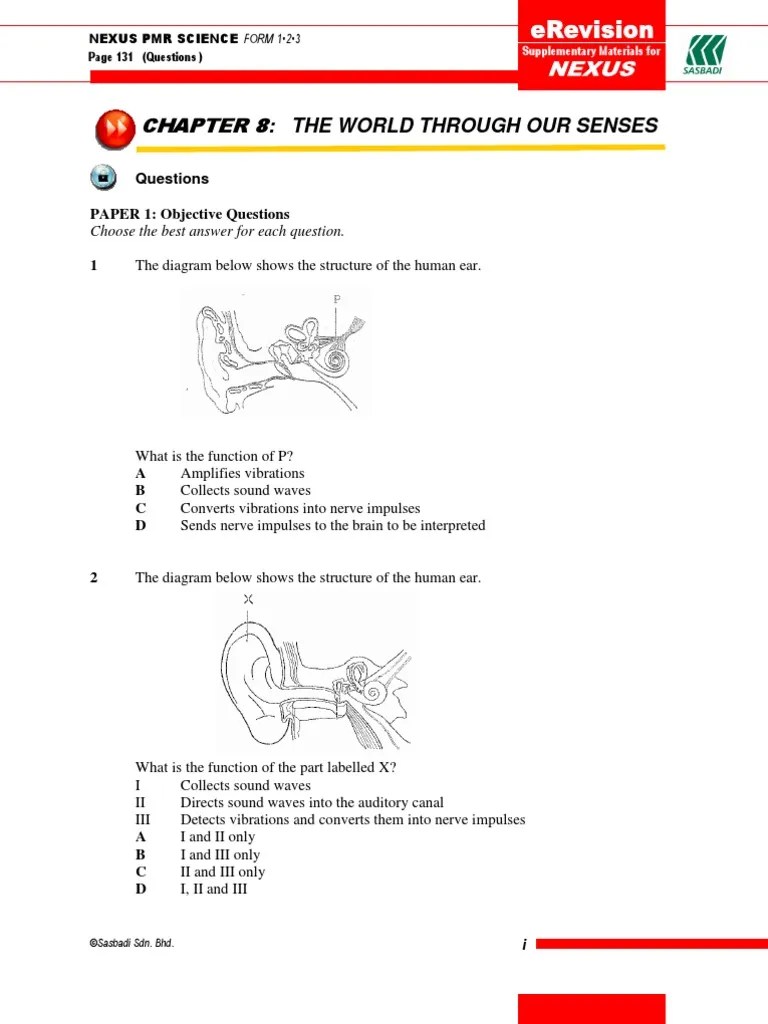 NEXUS PMR SCIENCE FORM 1•2•3
Page 131 (Questions)

eRevision
Supplementary Materials for
NEXUS

SASBADI

CHAPTER 8: THE WORLD THROUGH OUR SENSES

Questions

PAPER 1: Objective Questions
Choose the best answer for each question.

1 The diagram below shows the structure of the human ear.

P

What is the function of P?
A Amplifies vibrations
B Collects sound waves
C Converts vibrations into nerve impulses
D Sends nerve impulses to the brain to be interpreted

2 The diagram below shows the structure of the human ear.

X

What is the function of the part labelled X?
I Collects sound waves
II Directs sound waves into the auditory canal
III Detects vibrations and converts them into nerve impulses
A I and II only
B I and III only
C II and III only
D I, II and III

©Sasbadi Sdn. Bhd.

i