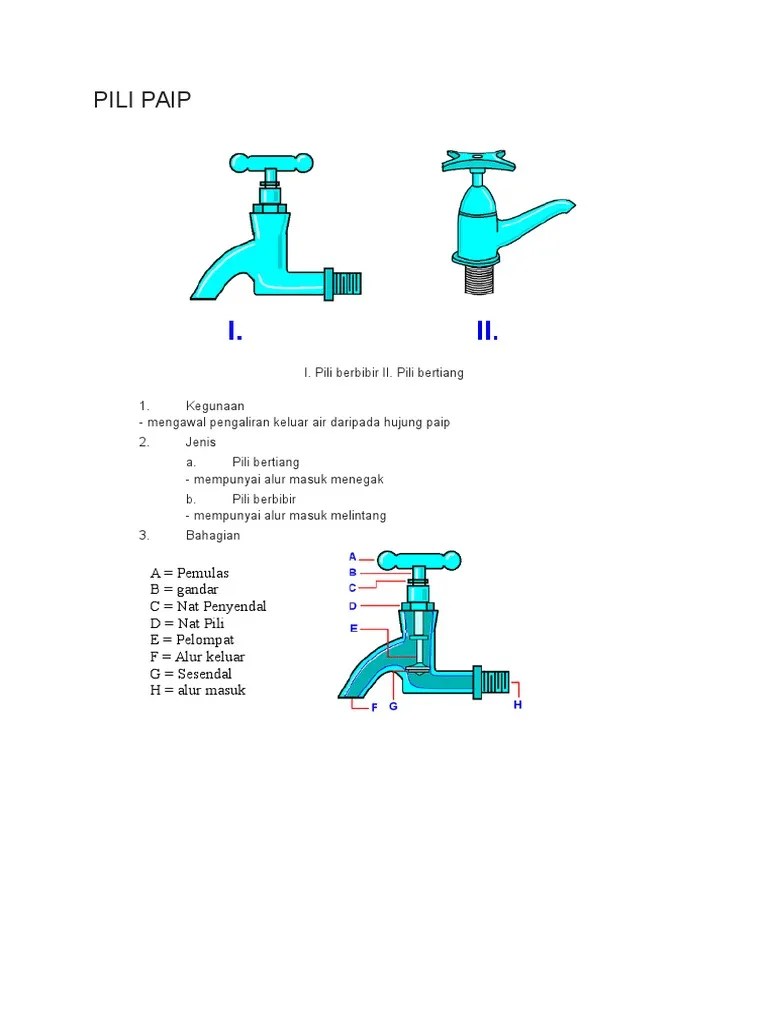 PILI PAIP

I.

II.

I. Pili berbibir II. Pili bertiang

1. Kegunaan
- mengawal pengaliran keluar air daripada hujung paip

2. Jenis

a. Pili bertiang
- mempunyai alur masuk menegak

b. Pili berbibir
- mempunyai alur masuk melintang

3. Bahagian

A = Pemulas
B = gandar
C = Nat Penyendal
D = Nat Pili
E = Pelompat
F = Alur keluar
G = Sesendal
H = alur masuk

A
B
C
D
E
F
G
H