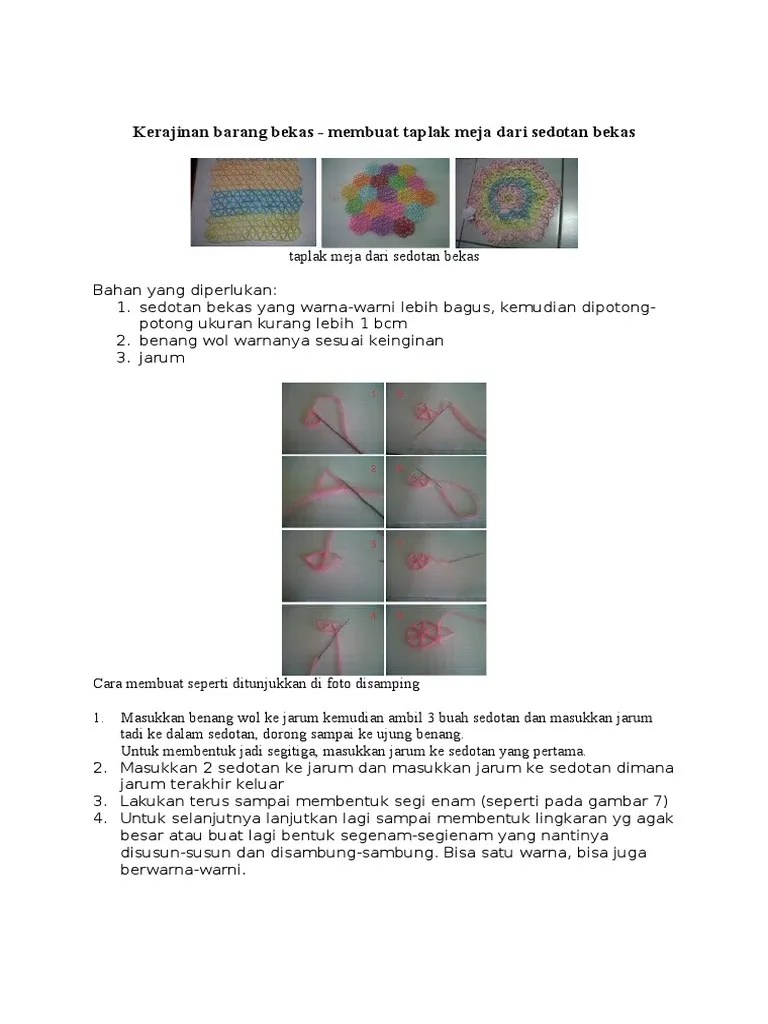 Kerajinan barang bekas - membuat taplak meja dari sedotan bekas

taplak meja dari sedotan bekas

Bahan yang diperlukan:
1. sedotan bekas yang warna-warni lebih bagus, kemudian dipotong-potong ukuran kurang lebih 1 bcm
2. benang wol warnanya sesuai keinginan
3. jarum

1 2 3 4 5 6 7 8

Cara membuat seperti ditunjukkan di foto disamping

1. Masukkan benang wol ke jarum kemudian ambil 3 buah sedotan dan masukkan jarum tadi ke dalam sedotan, dorong sampai ke ujung benang.
Untuk membentuk jadi segitiga, masukkan jarum ke sedotan yang pertama.
2. Masukkan 2 sedotan ke jarum dan masukkan jarum ke sedotan dimana jarum terakhir keluar
3. Lakukan terus sampai membentuk segi enam (seperti pada gambar 7)
4. Untuk selanjutnya lanjutkan lagi sampai membentuk lingkaran yg agak besar atau buat lagi bentuk segenam-segienam yang nantinya disusun-susun dan disambung-sambung. Bisa satu warna, bisa juga berwarna-warni.