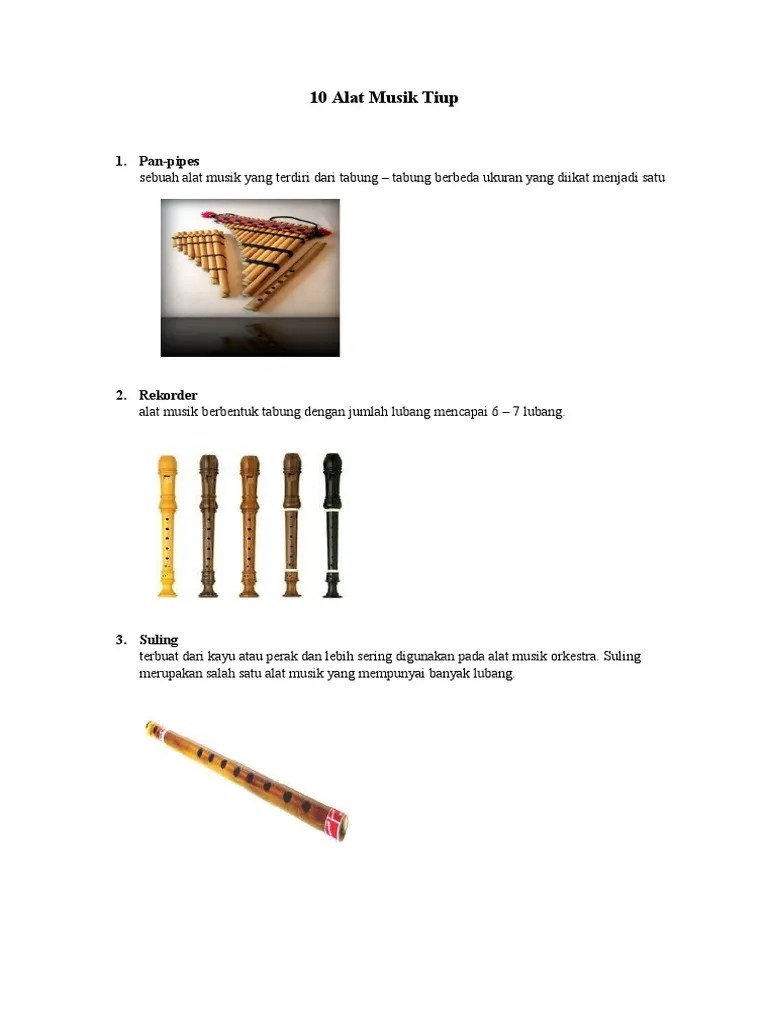 10 Alat Musik Tiup

1. Pan-pipes
sebuah alat musik yang terdiri dari tabung – tabung berbeda ukuran yang diikat menjadi satu

2. Rekorder
alat musik berbentuk tabung dengan jumlah lubang mencapai 6 – 7 lubang.

3. Suling
terbuat dari kayu atau perak dan lebih sering digunakan pada alat musik orkestra. Suling merupakan salah satu alat musik yang mempunyai banyak lubang.