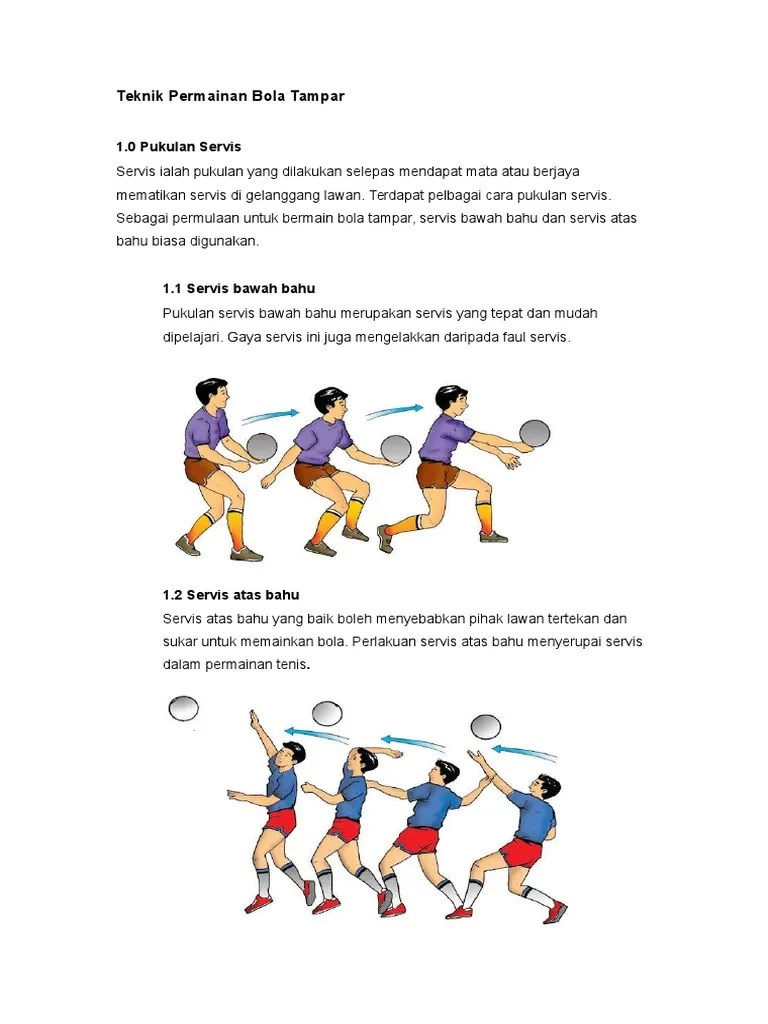 Teknik Permainan Bola Tampar

1.0 Pukulan Servis

Servis ialah pukulan yang dilakukan selepas mendapat mata atau berjaya mematikan servis di gelanggang lawan. Terdapat pelbagai cara pukulan servis. Sebagai permulaan untuk bermain bola tampar, servis bawah bahu dan servis atas bahu biasa digunakan.

1.1 Servis bawah bahu

Pukulan servis bawah bahu merupakan servis yang tepat dan mudah dipelajari. Gaya servis ini juga mengelakkan daripada faul servis.

1.2 Servis atas bahu

Servis atas bahu yang baik boleh menyebabkan pihak lawan tertekan dan sukar untuk memainkan bola. Perlakuan servis atas bahu menyerupai servis dalam permainan tenis.