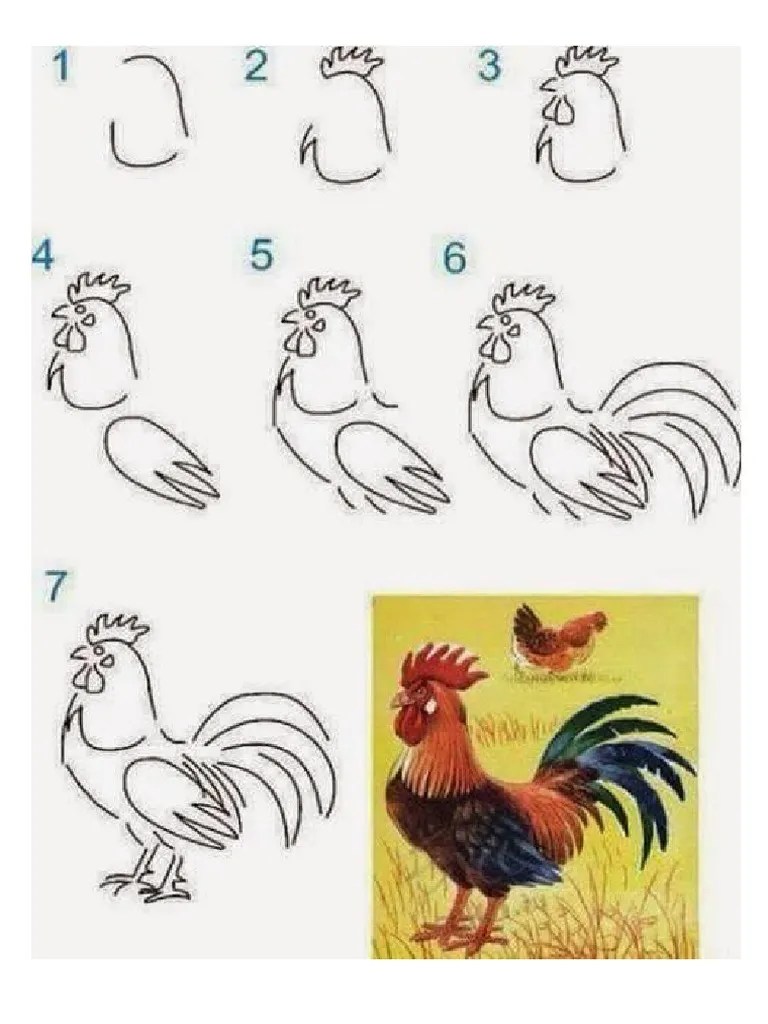 1 2 3

4 5 6

7