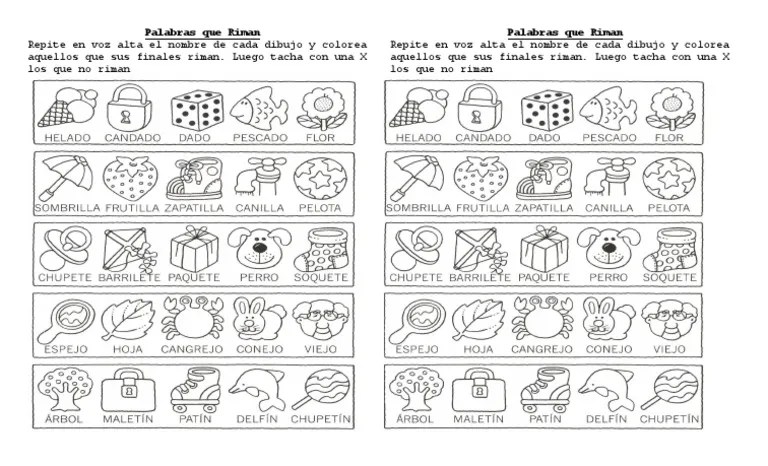 Palabras que Riman
Repite en voz alta el nombre de cada dibujo y colorea aquellos que sus finales riman. Luego tacha con una X los que no riman

HELADO CANDADO DADO PESCADO FLOR

SOMBRILLA FRUTILLA ZAPATILLA CANILLA PELOTA

CHUPETE BARRILETE PAQUETE PERRO SOQUETE

ESPEJO HOJA CANGREJO CONEJO VIEJO

ÁRBOL MALETÍN PATÍN DELFÍN CHUPETÍN

Palabras que Riman
Repite en voz alta el nombre de cada dibujo y colorea aquellos que sus finales riman. Luego tacha con una X los que no riman

HELADO CANDADO DADO PESCADO FLOR

SOMBRILLA FRUTILLA ZAPATILLA CANILLA PELOTA

CHUPETE BARRILETE PAQUETE PERRO SOQUETE

ESPEJO HOJA CANGREJO CONEJO VIEJO

ÁRBOL MALETÍN PATÍN DELFÍN CHUPETÍN