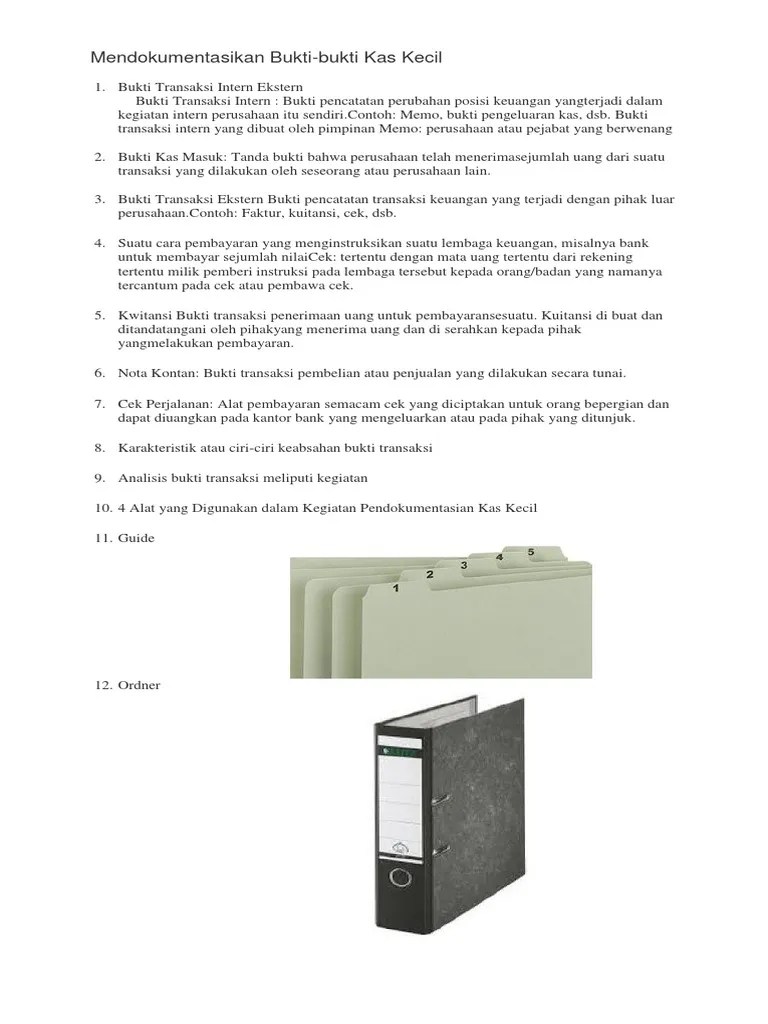 Mendokumentasikan Bukti-bukti Kas Kecil

1. Bukti Transaksi Intern Ekstern
Bukti Transaksi Intern : Bukti pencatatan perubahan posisi keuangan yangterjadi dalam kegiatan intern perusahaan itu sendiri.Contoh: Memo, bukti pengeluaran kas, dsb. Bukti transaksi intern yang dibuat oleh pimpinan Memo: perusahaan atau pejabat yang berwenang

2. Bukti Kas Masuk: Tanda bukti bahwa perusahaan telah menerimasejumlah uang dari suatu transaksi yang dilakukan oleh seseorang atau perusahaan lain.

3. Bukti Transaksi Ekstern Bukti pencatatan transaksi keuangan yang terjadi dengan pihak luar perusahaan.Contoh: Faktur, kuitansi, cek, dsb.

4. Suatu cara pembayaran yang menginstruksikan suatu lembaga keuangan, misalnya bank untuk membayar sejumlah nilaiCek: tertentu dengan mata uang tertentu dari rekening tertentu milik pemberi instruksi pada lembaga tersebut kepada orang/badan yang namanya tercantum pada cek atau pembawa cek.

5. Kwitansi Bukti transaksi penerimaan uang untuk pembayaransesuatu. Kuitansi di buat dan ditandatangani oleh pihakyang menerima uang dan di serahkan kepada pihak yangmelakukan pembayaran.

6. Nota Kontan: Bukti transaksi pembelian atau penjualan yang dilakukan secara tunai.

7. Cek Perjalanan: Alat pembayaran semacam cek yang diciptakan untuk orang bepergian dan dapat diuangkan pada kantor bank yang mengeluarkan atau pada pihak yang ditunjuk.

8. Karakteristik atau ciri-ciri keabsahan bukti transaksi

9. Analisis bukti transaksi meliputi kegiatan

10. 4 Alat yang Digunakan dalam Kegiatan Pendokumentasian Kas Kecil

11. Guide

1 2 3 4 5

12. Ordner