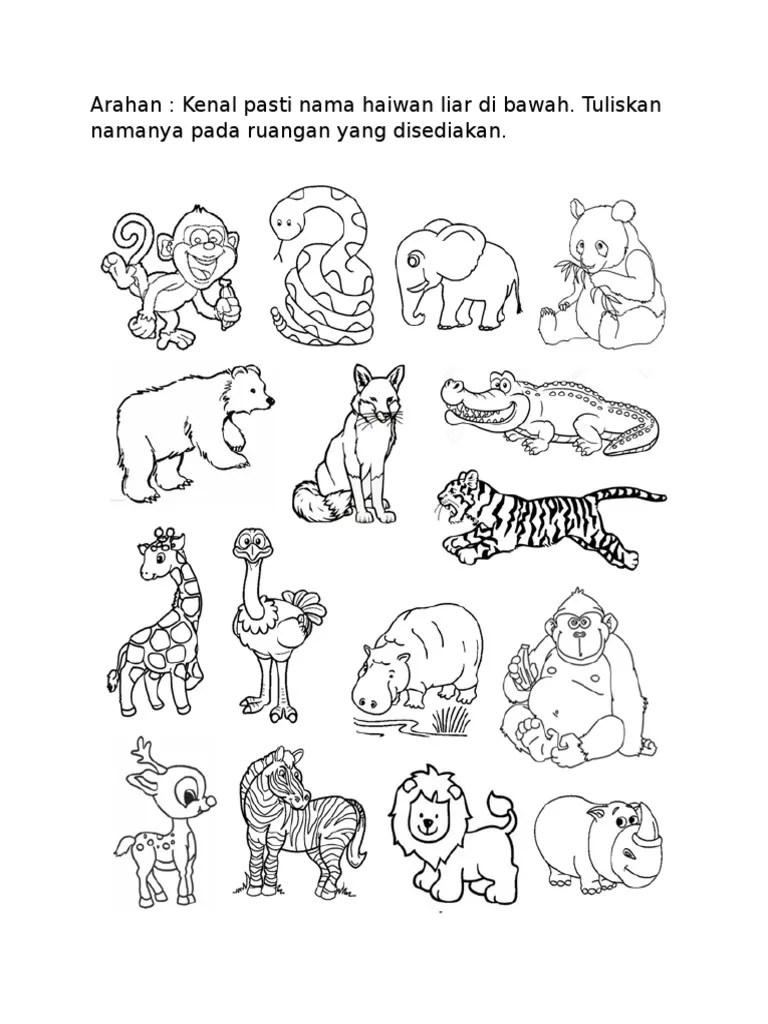 Arahan : Kenal pasti nama haiwan liar di bawah. Tuliskan namanya pada ruangan yang disediakan.