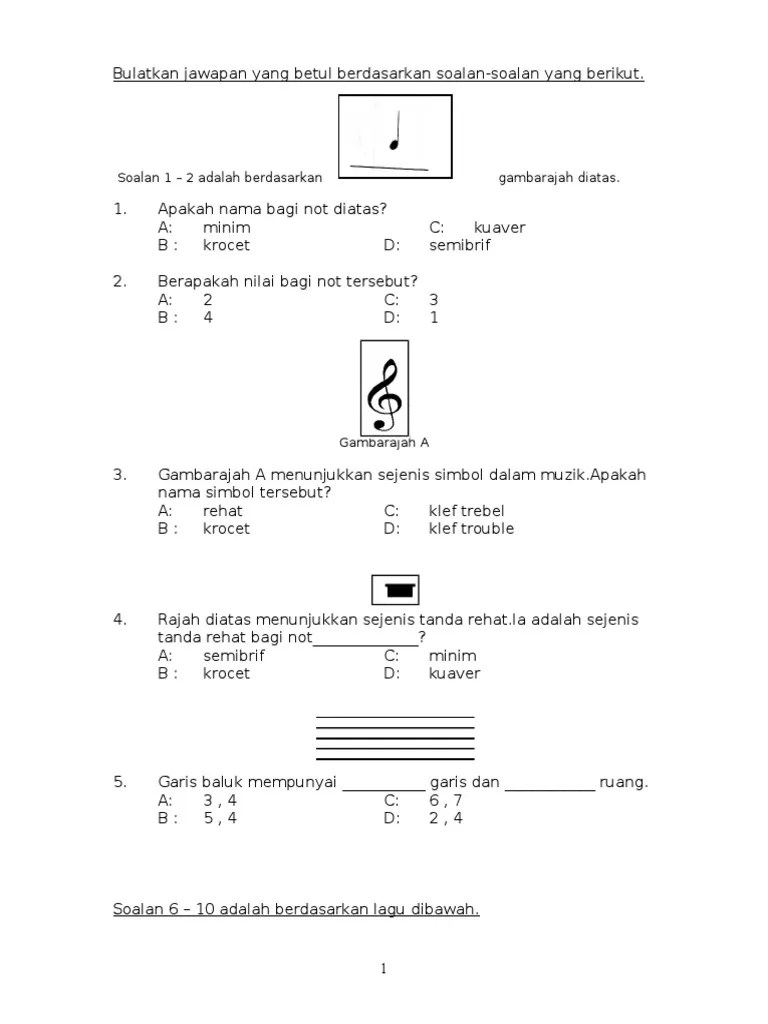 Bulatkan jawapan yang betul berdasarkan soalan-soalan yang berikut.

Soalan 1 – 2 adalah berdasarkan gambarajah diatas.

1. Apakah nama bagi not diatas?
A: minim C: kuaver
B : krocet D: semibrif

2. Berapakah nilai bagi not tersebut?
A: 2 C: 3
B : 4 D: 1

Gambarajah A

3. Gambarajah A menunjukkan sejenis simbol dalam muzik.Apakah nama simbol tersebut?
A: rehat C: klef trebel
B : krocet D: klef trouble

4. Rajah diatas menunjukkan sejenis tanda rehat.Ia adalah sejenis tanda rehat bagi not_____________?
A: semibrif C: minim
B : krocet D: kuaver

5. Garis baluk mempunyai __________ garis dan ___________ ruang.
A: 3 , 4 C: 6 , 7
B : 5 , 4 D: 2 , 4

Soalan 6 – 10 adalah berdasarkan lagu dibawah.

1