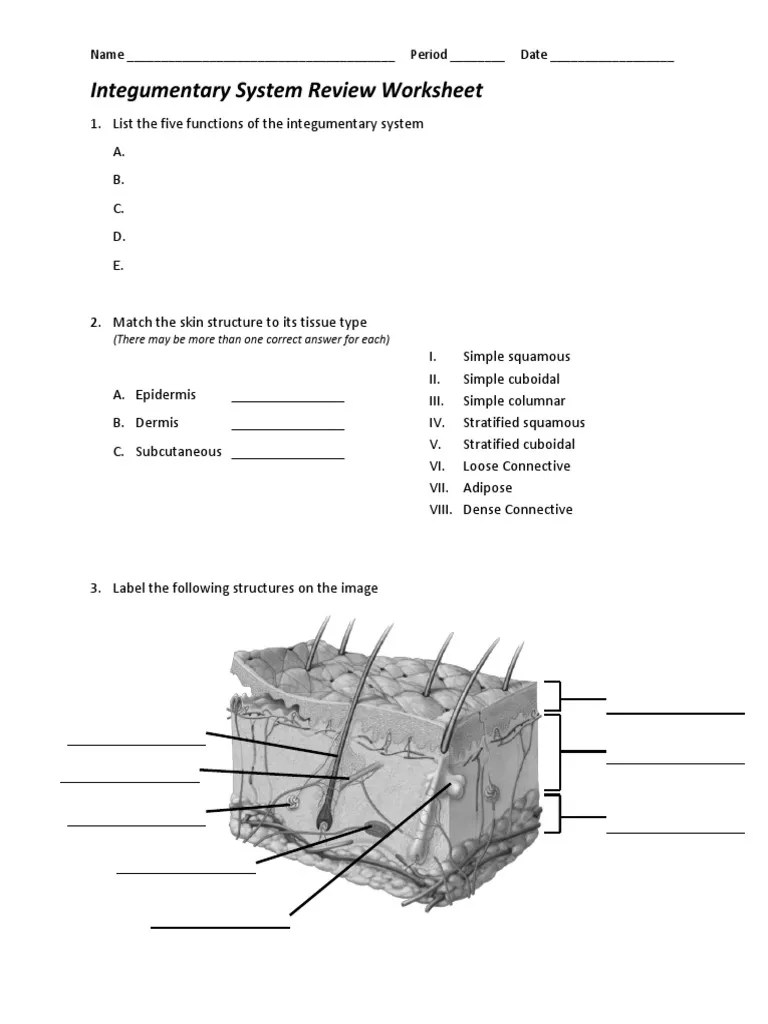 Name ______________________________________ Period ________ Date __________________

Integumentary System Review Worksheet

1. List the five functions of the integumentary system

A.

B.

C.

D.

E.

2. Match the skin structure to its tissue type
(There may be more than one correct answer for each)

A. Epidermis ________________

B. Dermis ________________

C. Subcutaneous ________________

I. Simple squamous
II. Simple cuboidal
III. Simple columnar
IV. Stratified squamous
V. Stratified cuboidal
VI. Loose Connective
VII. Adipose
VIII. Dense Connective

3. Label the following structures on the image