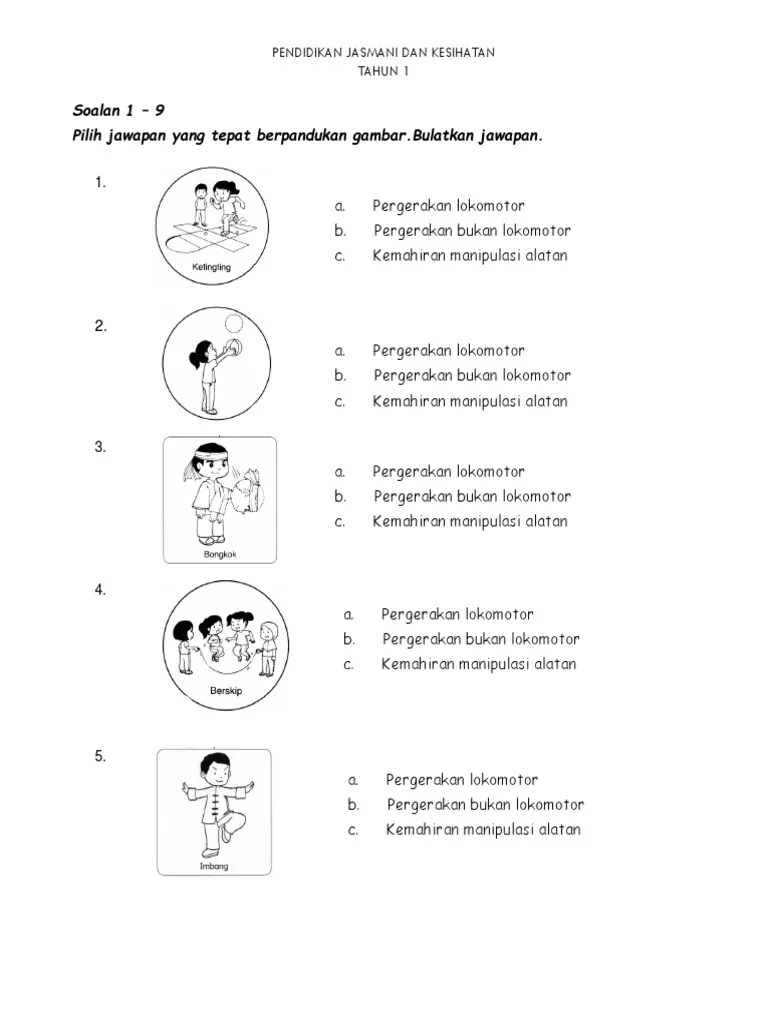 PENDIDIKAN JASMANI DAN KESIHATAN
TAHUN 1

Soalan 1 – 9
Pilih jawapan yang tepat berpandukan gambar.Bulatkan jawapan.

1.
Ketingting
a. Pergerakan lokomotor
b. Pergerakan bukan lokomotor
c. Kemahiran manipulasi alatan

2.
a. Pergerakan lokomotor
b. Pergerakan bukan lokomotor
c. Kemahiran manipulasi alatan

3.
Bongkok
a. Pergerakan lokomotor
b. Pergerakan bukan lokomotor
c. Kemahiran manipulasi alatan

4.
Berskip
a. Pergerakan lokomotor
b. Pergerakan bukan lokomotor
c. Kemahiran manipulasi alatan

5.
Imbang
a. Pergerakan lokomotor
b. Pergerakan bukan lokomotor
c. Kemahiran manipulasi alatan