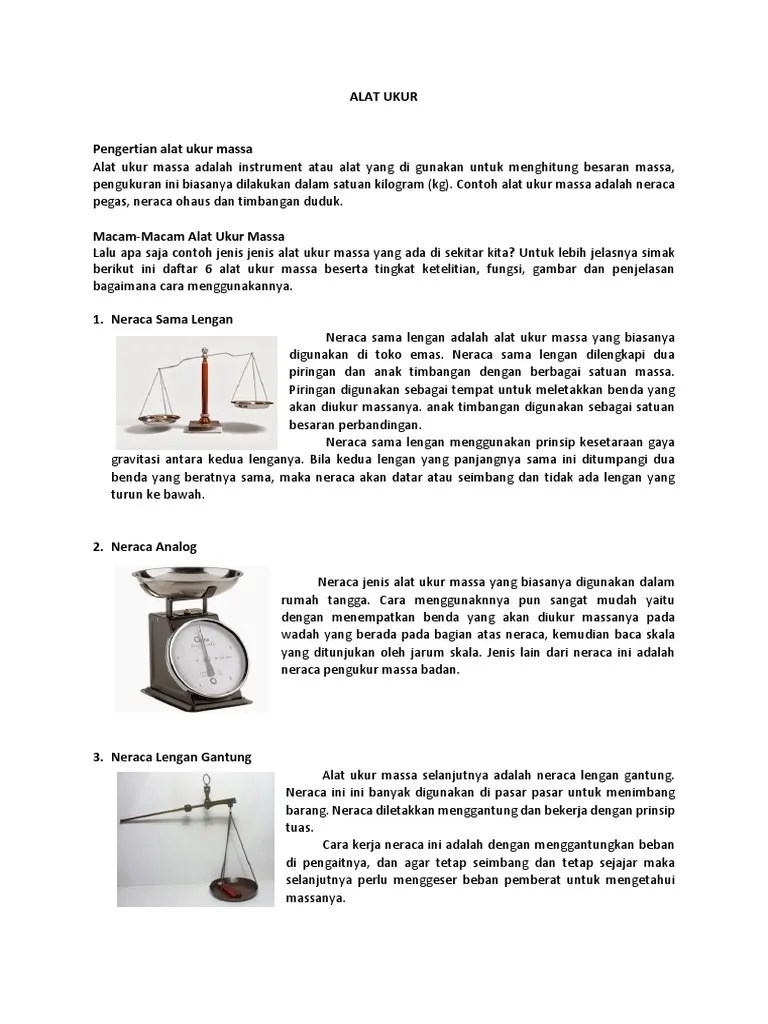 ALAT UKUR

Pengertian alat ukur massa
Alat ukur massa adalah instrument atau alat yang di gunakan untuk menghitung besaran massa, pengukuran ini biasanya dilakukan dalam satuan kilogram (kg). Contoh alat ukur massa adalah neraca pegas, neraca ohaus dan timbangan duduk.

Macam-Macam Alat Ukur Massa
Lalu apa saja contoh jenis jenis alat ukur massa yang ada di sekitar kita? Untuk lebih jelasnya simak berikut ini daftar 6 alat ukur massa beserta tingkat ketelitian, fungsi, gambar dan penjelasan bagaimana cara menggunakannya.

1. Neraca Sama Lengan

Neraca sama lengan adalah alat ukur massa yang biasanya digunakan di toko emas. Neraca sama lengan dilengkapi dua piringan dan anak timbangan dengan berbagai satuan massa. Piringan digunakan sebagai tempat untuk meletakkan benda yang akan diukur massanya. anak timbangan digunakan sebagai satuan besaran perbandingan.

Neraca sama lengan menggunakan prinsip kesetaraan gaya gravitasi antara kedua lenganya. Bila kedua lengan yang panjangnya sama ini ditumpangi dua benda yang beratnya sama, maka neraca akan datar atau seimbang dan tidak ada lengan yang turun ke bawah.

2. Neraca Analog

Neraca jenis alat ukur massa yang biasanya digunakan dalam rumah tangga. Cara menggunaknnya pun sangat mudah yaitu dengan menempatkan benda yang akan diukur massanya pada wadah yang berada pada bagian atas neraca, kemudian baca skala yang ditunjukan oleh jarum skala. Jenis lain dari neraca ini adalah neraca pengukur massa badan.

3. Neraca Lengan Gantung

Alat ukur massa selanjutnya adalah neraca lengan gantung. Neraca ini ini banyak digunakan di pasar pasar untuk menimbang barang. Neraca diletakkan menggantung dan bekerja dengan prinsip tuas.

Cara kerja neraca ini adalah dengan menggantungkan beban di pengaitnya, dan agar tetap seimbang dan tetap sejajar maka selanjutnya perlu menggeser beban pemberat untuk mengetahui massanya.