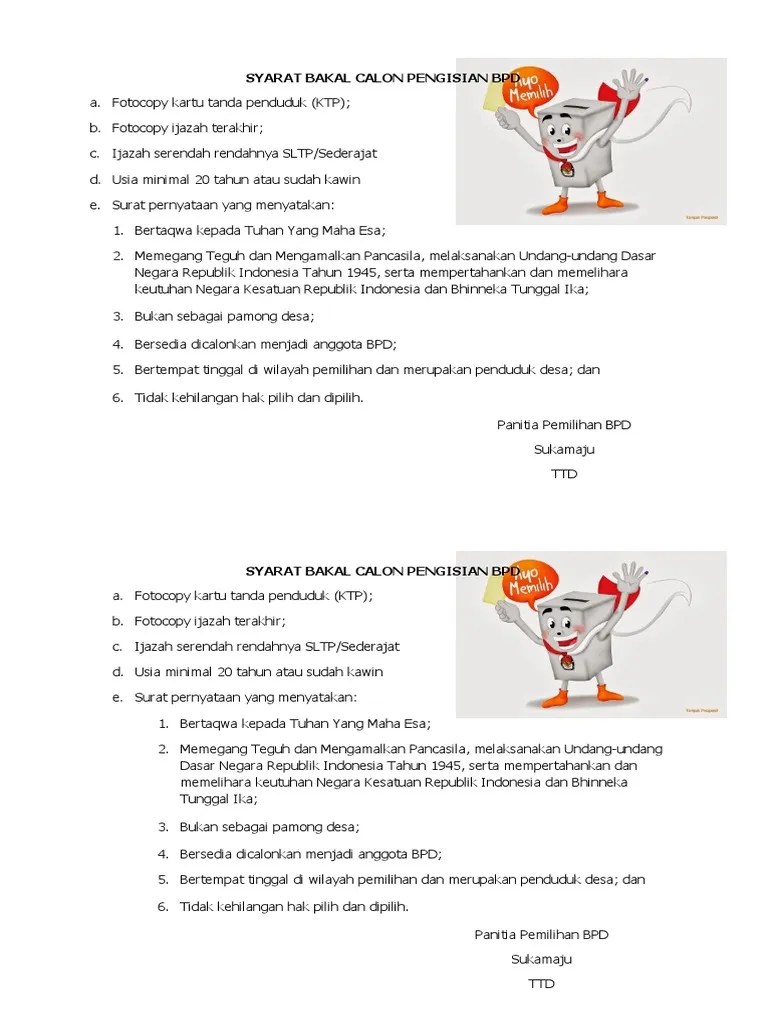 SYARAT BAKAL CALON PENGISIAN BPD

Ayo Memilih

a. Fotocopy kartu tanda penduduk (KTP);

b. Fotocopy ijazah terakhir;

c. Ijazah serendah rendahnya SLTP/Sederajat

d. Usia minimal 20 tahun atau sudah kawin

e. Surat pernyataan yang menyatakan:

1. Bertaqwa kepada Tuhan Yang Maha Esa;

2. Memegang Teguh dan Mengamalkan Pancasila, melaksanakan Undang-undang Dasar Negara Republik Indonesia Tahun 1945, serta mempertahankan dan memelihara keutuhan Negara Kesatuan Republik Indonesia dan Bhinneka Tunggal Ika;

3. Bukan sebagai pamong desa;

4. Bersedia dicalonkan menjadi anggota BPD;

5. Bertempat tinggal di wilayah pemilihan dan merupakan penduduk desa; dan

6. Tidak kehilangan hak pilih dan dipilih.

Panitia Pemilihan BPD

Sukamaju

TTD

SYARAT BAKAL CALON PENGISIAN BPD

Ayo Memilih

a. Fotocopy kartu tanda penduduk (KTP);

b. Fotocopy ijazah terakhir;

c. Ijazah serendah rendahnya SLTP/Sederajat

d. Usia minimal 20 tahun atau sudah kawin

e. Surat pernyataan yang menyatakan:

1. Bertaqwa kepada Tuhan Yang Maha Esa;

2. Memegang Teguh dan Mengamalkan Pancasila, melaksanakan Undang-undang Dasar Negara Republik Indonesia Tahun 1945, serta mempertahankan dan memelihara keutuhan Negara Kesatuan Republik Indonesia dan Bhinneka Tunggal Ika;

3. Bukan sebagai pamong desa;

4. Bersedia dicalonkan menjadi anggota BPD;

5. Bertempat tinggal di wilayah pemilihan dan merupakan penduduk desa; dan

6. Tidak kehilangan hak pilih dan dipilih.

Panitia Pemilihan BPD

Sukamaju

TTD