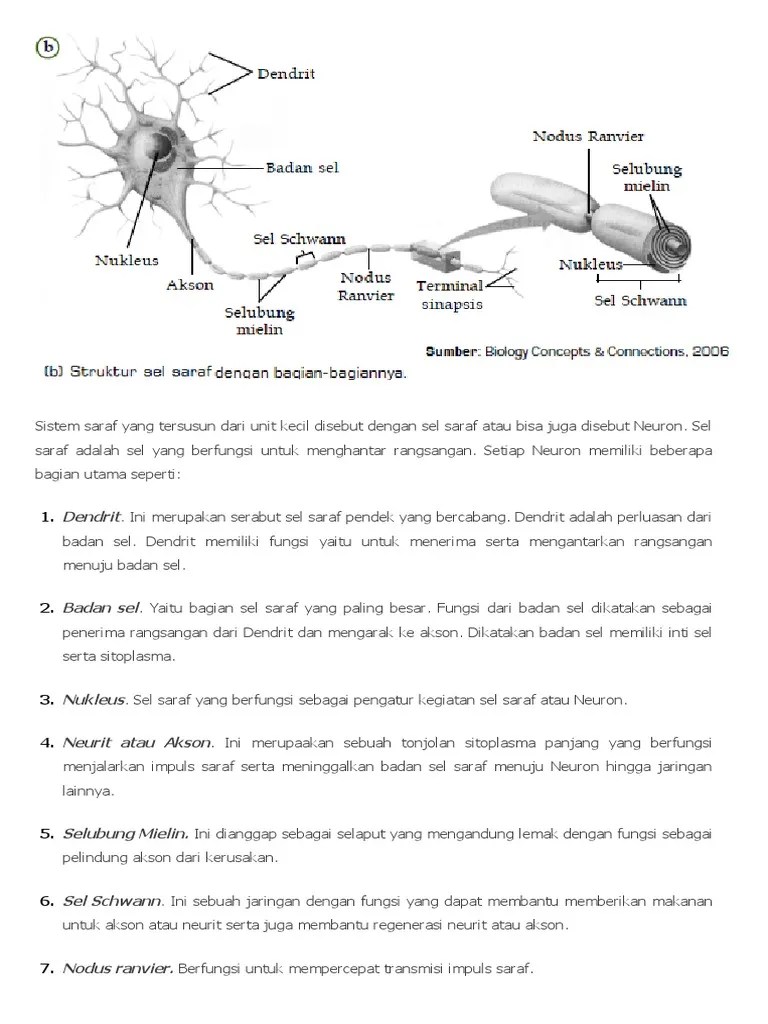 b

Dendrit
Badan sel
Nukleus
Akson
Sel Schwann
Selubung mielin
Nodus Ranvier
Terminal sinapsis
Nodus Ranvier
Selubung mielin
Nukleus
Sel Schwann

Sumber: Biology Concepts & Connections, 2006

(b) Struktur sel saraf dengan bagian-bagiannya.

Sistem saraf yang tersusun dari unit kecil disebut dengan sel saraf atau bisa juga disebut Neuron. Sel saraf adalah sel yang berfungsi untuk menghantar rangsangan. Setiap Neuron memiliki beberapa bagian utama seperti:

1. Dendrit. Ini merupakan serabut sel saraf pendek yang bercabang. Dendrit adalah perluasan dari badan sel. Dendrit memiliki fungsi yaitu untuk menerima serta mengantarkan rangsangan menuju badan sel.

2. Badan sel. Yaitu bagian sel saraf yang paling besar. Fungsi dari badan sel dikatakan sebagai penerima rangsangan dari Dendrit dan mengarak ke akson. Dikatakan badan sel memiliki inti sel serta sitoplasma.

3. Nukleus. Sel saraf yang berfungsi sebagai pengatur kegiatan sel saraf atau Neuron.

4. Neurit atau Akson. Ini merupaakan sebuah tonjolan sitoplasma panjang yang berfungsi menjalarkan impuls saraf serta meninggalkan badan sel saraf menuju Neuron hingga jaringan lainnya.

5. Selubung Mielin. Ini dianggap sebagai selaput yang mengandung lemak dengan fungsi sebagai pelindung akson dari kerusakan.

6. Sel Schwann. Ini sebuah jaringan dengan fungsi yang dapat membantu memberikan makanan untuk akson atau neurit serta juga membantu regenerasi neurit atau akson.

7. Nodus ranvier. Berfungsi untuk mempercepat transmisi impuls saraf.