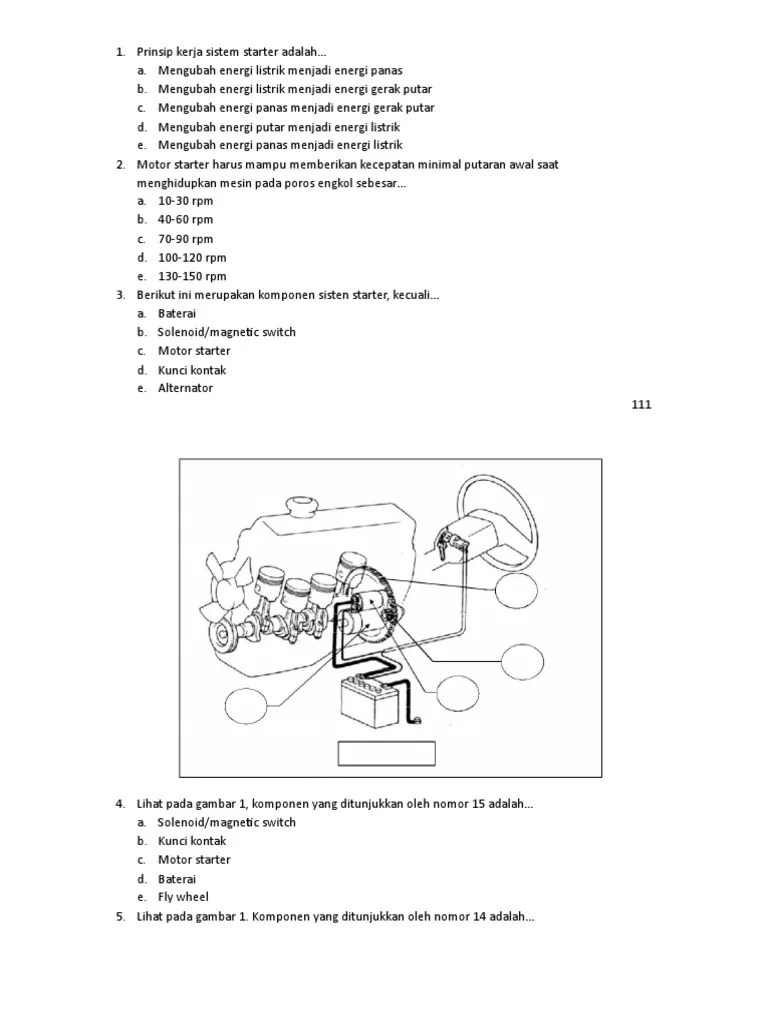 1. Prinsip kerja sistem starter adalah...
a. Mengubah energi listrik menjadi energi panas
b. Mengubah energi listrik menjadi energi gerak putar
c. Mengubah energi panas menjadi energi gerak putar
d. Mengubah energi putar menjadi energi listrik
e. Mengubah energi panas menjadi energi listrik
2. Motor starter harus mampu memberikan kecepatan minimal putaran awal saat menghidupkan mesin pada poros engkol sebesar...
a. 10-30 rpm
b. 40-60 rpm
c. 70-90 rpm
d. 100-120 rpm
e. 130-150 rpm
3. Berikut ini merupakan komponen sisten starter, kecuali...
a. Baterai
b. Solenoid/magnetic switch
c. Motor starter
d. Kunci kontak
e. Alternator

111

4. Lihat pada gambar 1, komponen yang ditunjukkan oleh nomor 15 adalah...
a. Solenoid/magnetic switch
b. Kunci kontak
c. Motor starter
d. Baterai
e. Fly wheel
5. Lihat pada gambar 1. Komponen yang ditunjukkan oleh nomor 14 adalah...