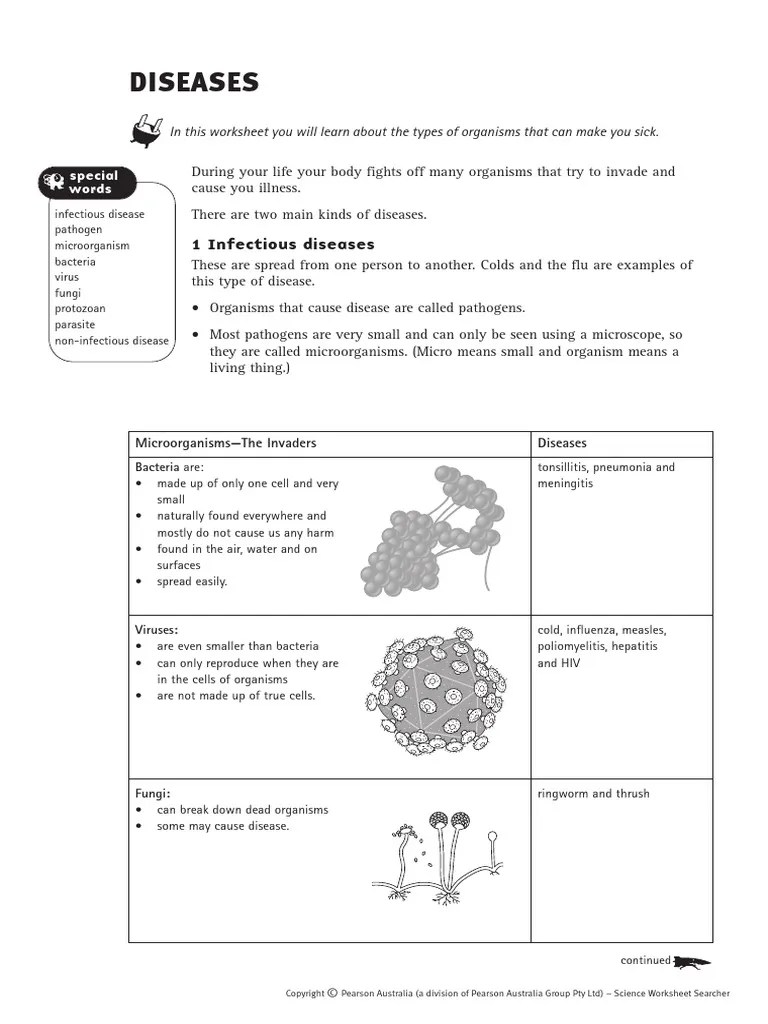 DISEASES

In this worksheet you will learn about the types of organisms that can make you sick.

special words

infectious disease
pathogen
microorganism
bacteria
virus
fungi
protozoan
parasite
non-infectious disease

During your life your body fights off many organisms that try to invade and cause you illness.

There are two main kinds of diseases.

1 Infectious diseases

These are spread from one person to another. Colds and the flu are examples of this type of disease.

• Organisms that cause disease are called pathogens.

• Most pathogens are very small and can only be seen using a microscope, so they are called microorganisms. (Micro means small and organism means a living thing.)

| Microorganisms—The Invaders | Diseases |
|---|---|
| Bacteria are: • made up of only one cell and very small • naturally found everywhere and mostly do not cause us any harm • found in the air, water and on surfaces • spread easily. | tonsillitis, pneumonia and meningitis |
| Viruses: • are even smaller than bacteria • can only reproduce when they are in the cells of organisms • are not made up of true cells. | cold, influenza, measles, poliomyelitis, hepatitis and HIV |
| Fungi: • can break down dead organisms • some may cause disease. | ringworm and thrush |

continued

Copyright © Pearson Australia (a division of Pearson Australia Group Pty Ltd) – Science Worksheet Searcher