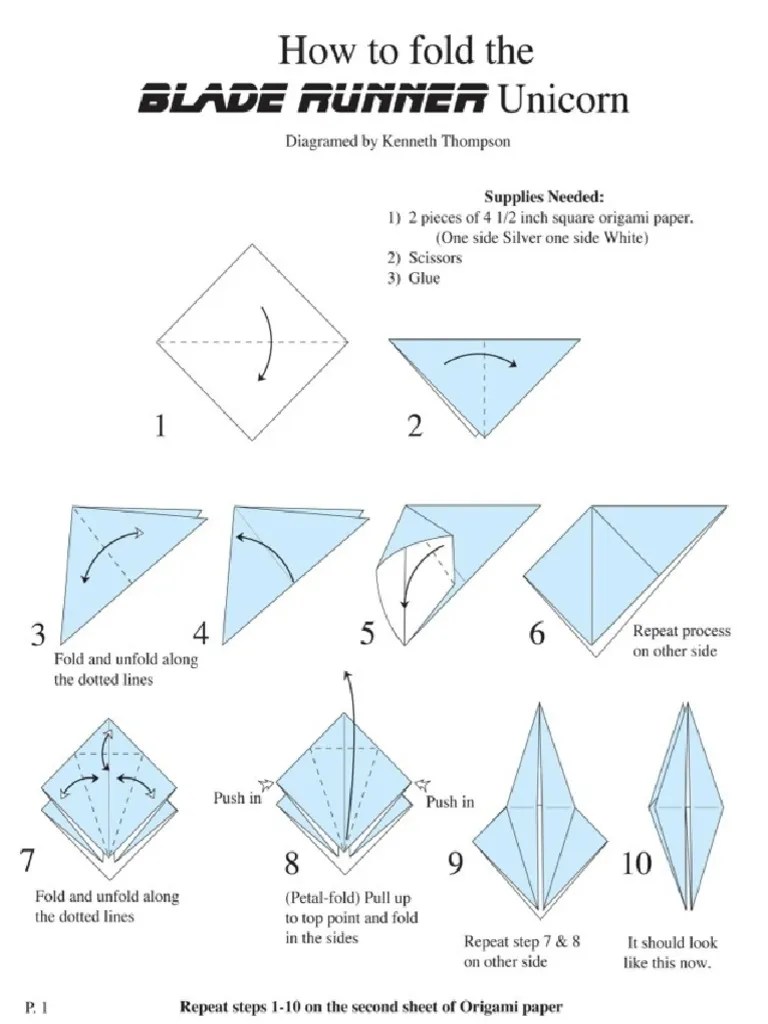 How to fold the
BLADE RUNNER Unicorn

Diagramed by Kenneth Thompson

Supplies Needed:
1) 2 pieces of 4 1/2 inch square origami paper. (One side Silver one side White)
2) Scissors
3) Glue

1

2

3
Fold and unfold along the dotted lines

4

5

6
Repeat process on other side

7
Fold and unfold along the dotted lines

Push in

Push in

8
(Petal-fold) Pull up to top point and fold in the sides

9
Repeat step 7 & 8 on other side

10
It should look like this now.

P. 1

Repeat steps 1-10 on the second sheet of Origami paper