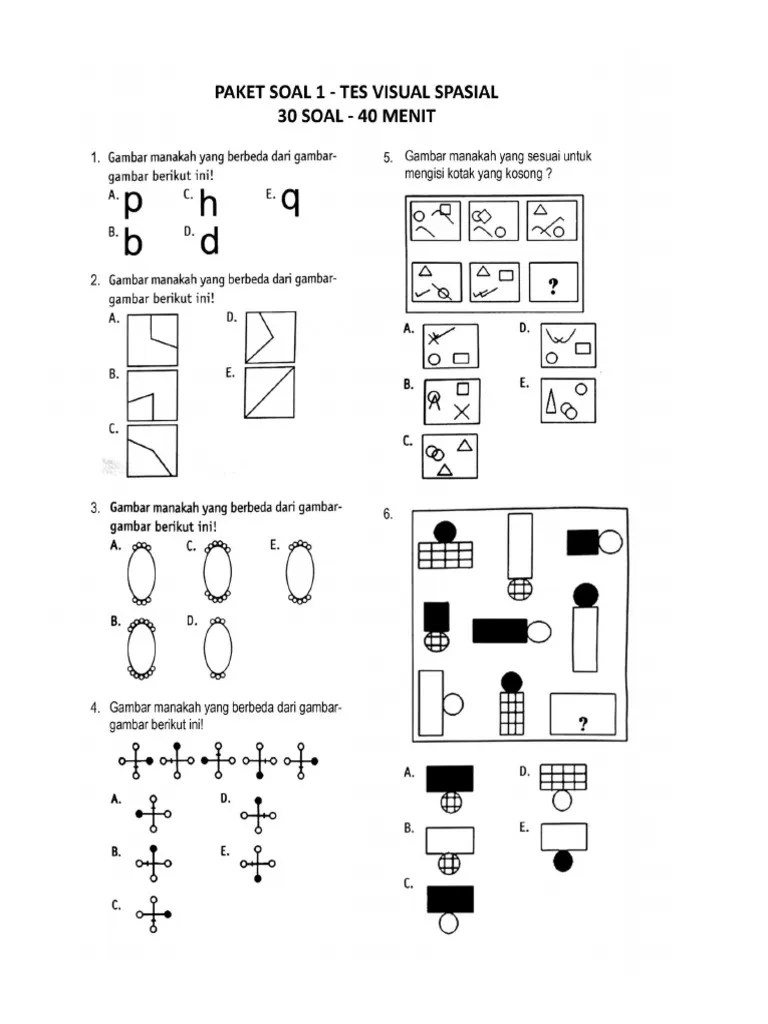 PAKET SOAL 1 - TES VISUAL SPASIAL
30 SOAL - 40 MENIT

1. Gambar manakah yang berbeda dari gambar-gambar berikut ini!
A. p
C. h
E. q
B. b
D. d

2. Gambar manakah yang berbeda dari gambar-gambar berikut ini!
A.
D.
B.
E.
C.

3. Gambar manakah yang berbeda dari gambar-gambar berikut ini!
A.
C.
E.
B.
D.

4. Gambar manakah yang berbeda dari gambar-gambar berikut ini!
A.
D.
B.
E.
C.

5. Gambar manakah yang sesuai untuk mengisi kotak yang kosong ?
?
A.
D.
B.
E.
C.

6.
?
A.
D.
B.
E.
C.