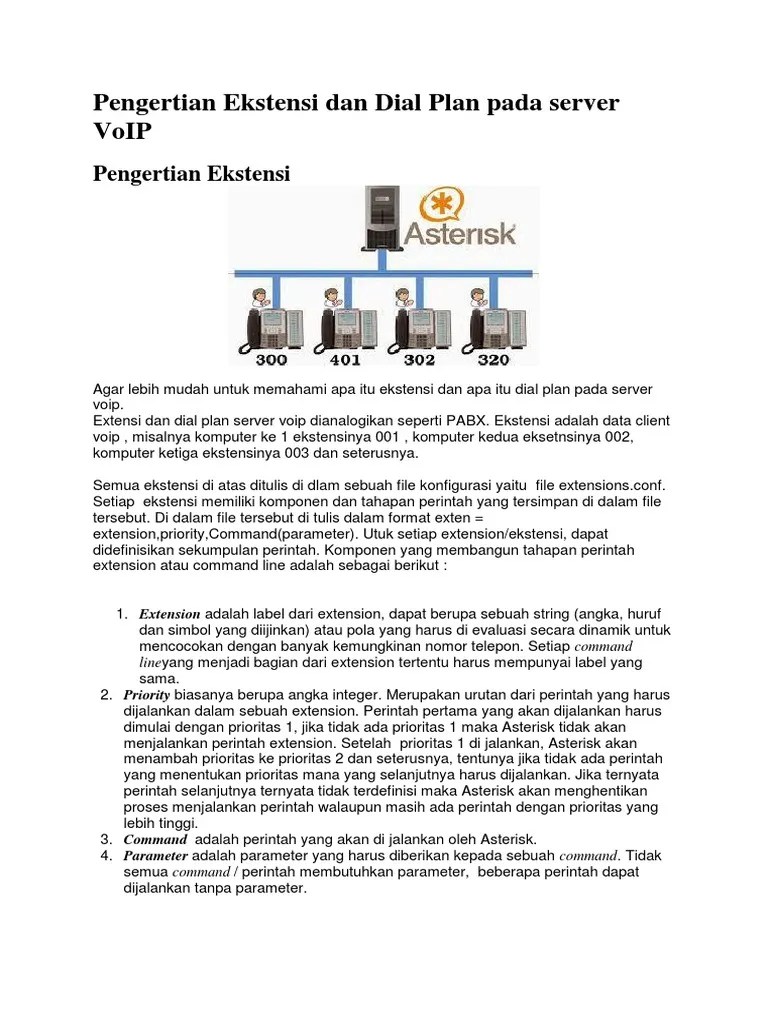 Pengertian Ekstensi dan Dial Plan pada server VoIP

Pengertian Ekstensi

Asterisk

300 401 302 320

Agar lebih mudah untuk memahami apa itu ekstensi dan apa itu dial plan pada server voip.
Extensi dan dial plan server voip dianalogikan seperti PABX. Ekstensi adalah data client voip , misalnya komputer ke 1 ekstensinya 001 , komputer kedua eksetnsinya 002, komputer ketiga ekstensinya 003 dan seterusnya.

Semua ekstensi di atas ditulis di dlam sebuah file konfigurasi yaitu file extensions.conf. Setiap ekstensi memiliki komponen dan tahapan perintah yang tersimpan di dalam file tersebut. Di dalam file tersebut di tulis dalam format exten = extension,priority,Command(parameter). Utuk setiap extension/ekstensi, dapat didefinisikan sekumpulan perintah. Komponen yang membangun tahapan perintah extension atau command line adalah sebagai berikut :

1. Extension adalah label dari extension, dapat berupa sebuah string (angka, huruf dan simbol yang diijinkan) atau pola yang harus di evaluasi secara dinamik untuk mencocokan dengan banyak kemungkinan nomor telepon. Setiap command lineyang menjadi bagian dari extension tertentu harus mempunyai label yang sama.
2. Priority biasanya berupa angka integer. Merupakan urutan dari perintah yang harus dijalankan dalam sebuah extension. Perintah pertama yang akan dijalankan harus dimulai dengan prioritas 1, jika tidak ada prioritas 1 maka Asterisk tidak akan menjalankan perintah extension. Setelah prioritas 1 di jalankan, Asterisk akan menambah prioritas ke prioritas 2 dan seterusnya, tentunya jika tidak ada perintah yang menentukan prioritas mana yang selanjutnya harus dijalankan. Jika ternyata perintah selanjutnya ternyata tidak terdefinisi maka Asterisk akan menghentikan proses menjalankan perintah walaupun masih ada perintah dengan prioritas yang lebih tinggi.
3. Command adalah perintah yang akan di jalankan oleh Asterisk.
4. Parameter adalah parameter yang harus diberikan kepada sebuah command. Tidak semua command / perintah membutuhkan parameter, beberapa perintah dapat dijalankan tanpa parameter.