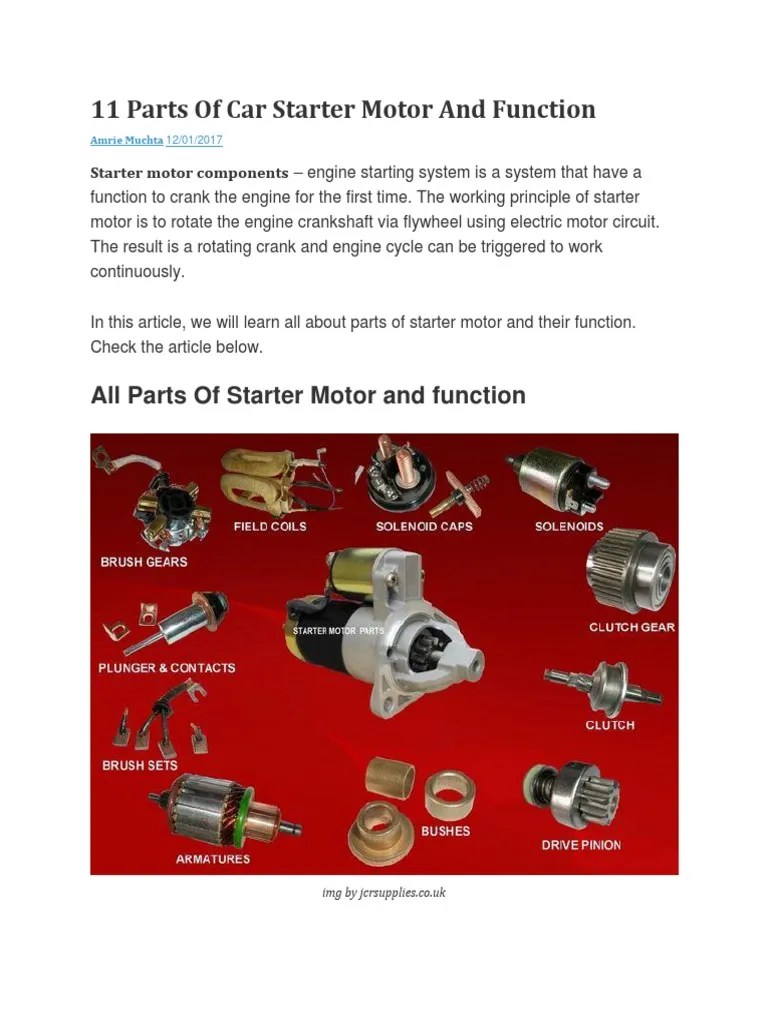 11 Parts Of Car Starter Motor And Function

Amrie Muchta 12/01/2017

Starter motor components – engine starting system is a system that have a function to crank the engine for the first time. The working principle of starter motor is to rotate the engine crankshaft via flywheel using electric motor circuit. The result is a rotating crank and engine cycle can be triggered to work continuously.

In this article, we will learn all about parts of starter motor and their function. Check the article below.

All Parts Of Starter Motor and function

FIELD COILS
SOLENOID CAPS
SOLENOIDS
BRUSH GEARS
STARTER MOTOR PARTS
CLUTCH GEAR
PLUNGER & CONTACTS
CLUTCH
BRUSH SETS
BUSHES
DRIVE PINION
ARMATURES

img by jcrsupplies.co.uk