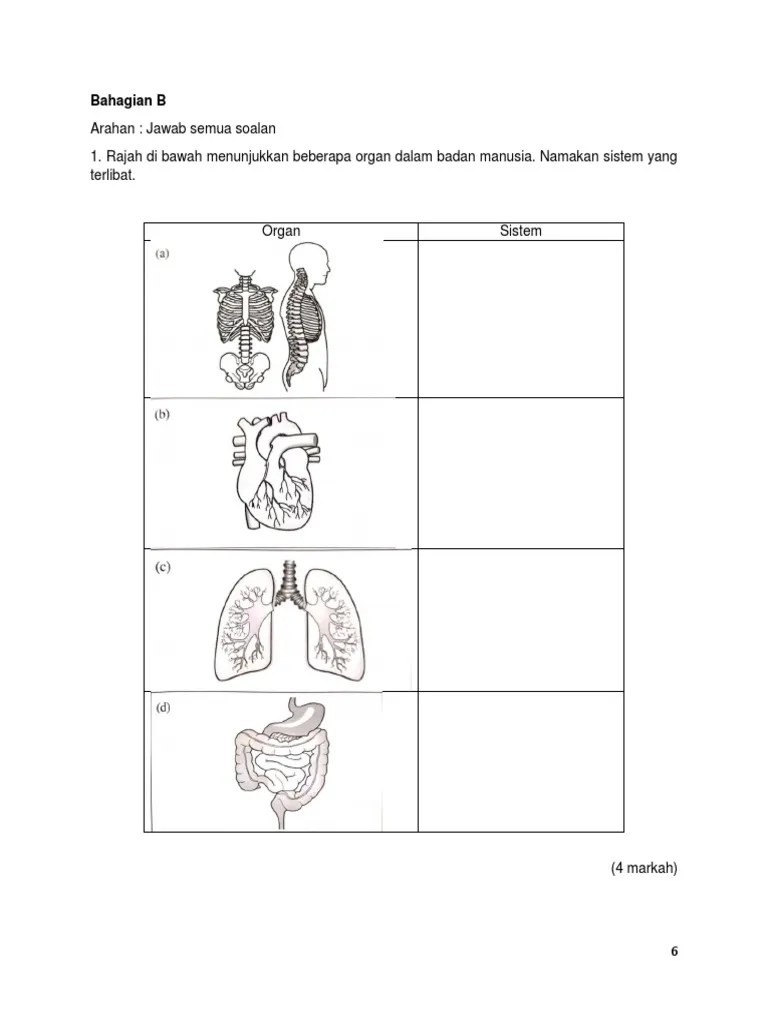 **Bahagian B**

Arahan : Jawab semua soalan

1. Rajah di bawah menunjukkan beberapa organ dalam badan manusia. Namakan sistem yang terlibat.

| Organ | Sistem |
|---|---|
| (a) | |
| (b) | |
| (c) | |
| (d) | |

(4 markah)

6