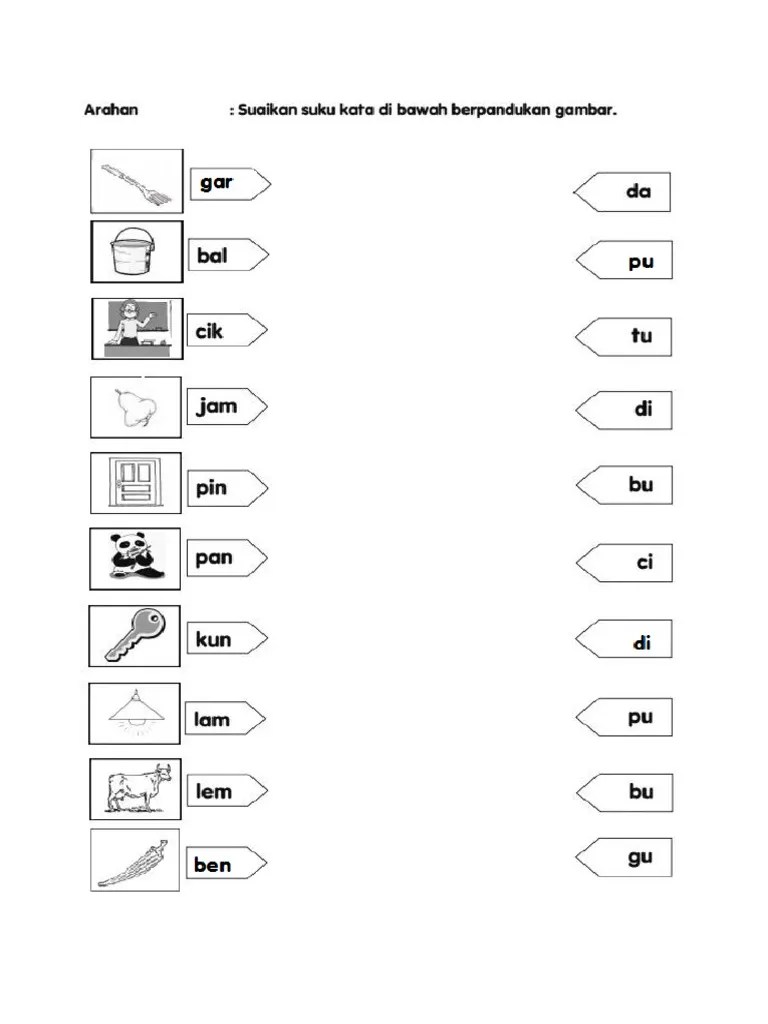 Arahan : Suaikan suku kata di bawah berpandukan gambar.

gar
bal
cik
jam
pin
pan
kun
lam
lem
ben

da
pu
tu
di
bu
ci
di
pu
bu
gu