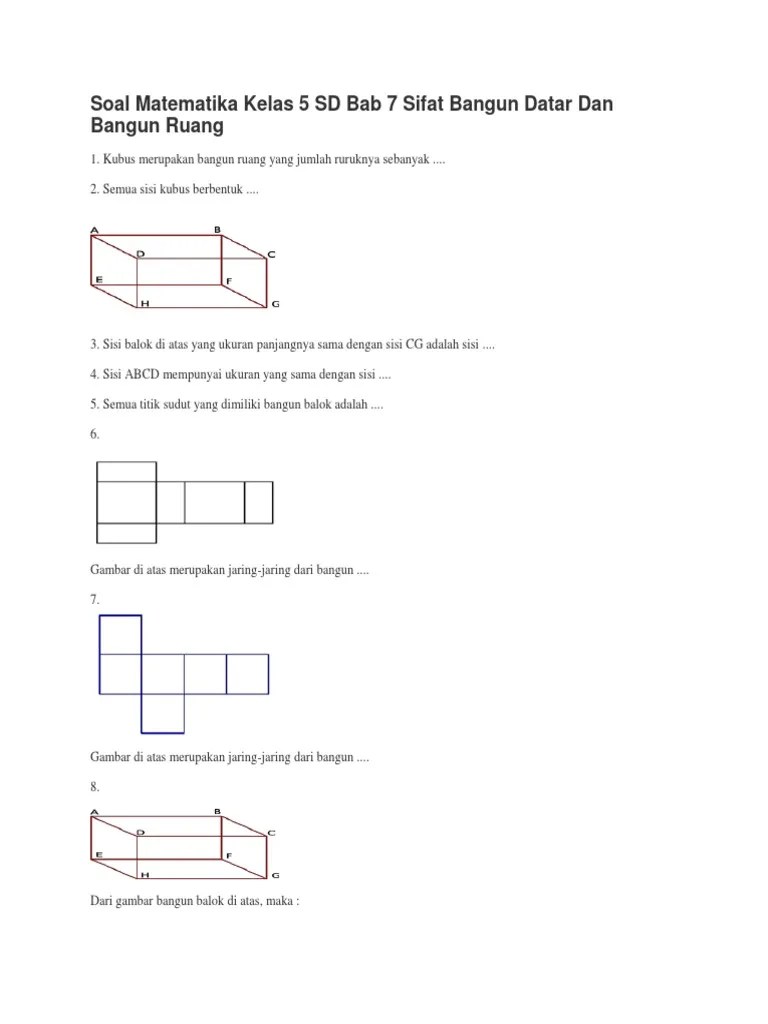 Soal Matematika Kelas 5 SD Bab 7 Sifat Bangun Datar Dan Bangun Ruang

1. Kubus merupakan bangun ruang yang jumlah ruruknya sebanyak ....

2. Semua sisi kubus berbentuk ....

A B D C E F H G

3. Sisi balok di atas yang ukuran panjangnya sama dengan sisi CG adalah sisi ....

4. Sisi ABCD mempunyai ukuran yang sama dengan sisi ....

5. Semua titik sudut yang dimiliki bangun balok adalah ....

6.

Gambar di atas merupakan jaring-jaring dari bangun ....

7.

Gambar di atas merupakan jaring-jaring dari bangun ....

8.

A B D C E F H G

Dari gambar bangun balok di atas, maka :