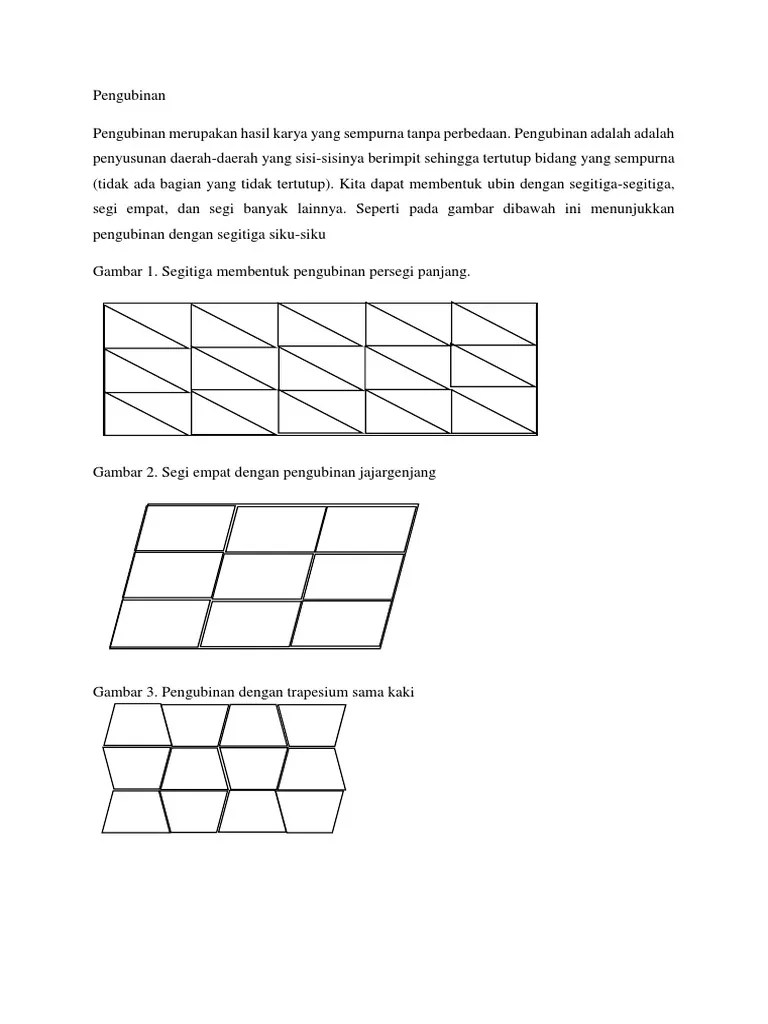 Pengubinan

Pengubinan merupakan hasil karya yang sempurna tanpa perbedaan. Pengubinan adalah adalah penyusunan daerah-daerah yang sisi-sisinya berimpit sehingga tertutup bidang yang sempurna (tidak ada bagian yang tidak tertutup). Kita dapat membentuk ubin dengan segitiga-segitiga, segi empat, dan segi banyak lainnya. Seperti pada gambar dibawah ini menunjukkan pengubinan dengan segitiga siku-siku

Gambar 1. Segitiga membentuk pengubinan persegi panjang.

Gambar 2. Segi empat dengan pengubinan jajargenjang

Gambar 3. Pengubinan dengan trapesium sama kaki