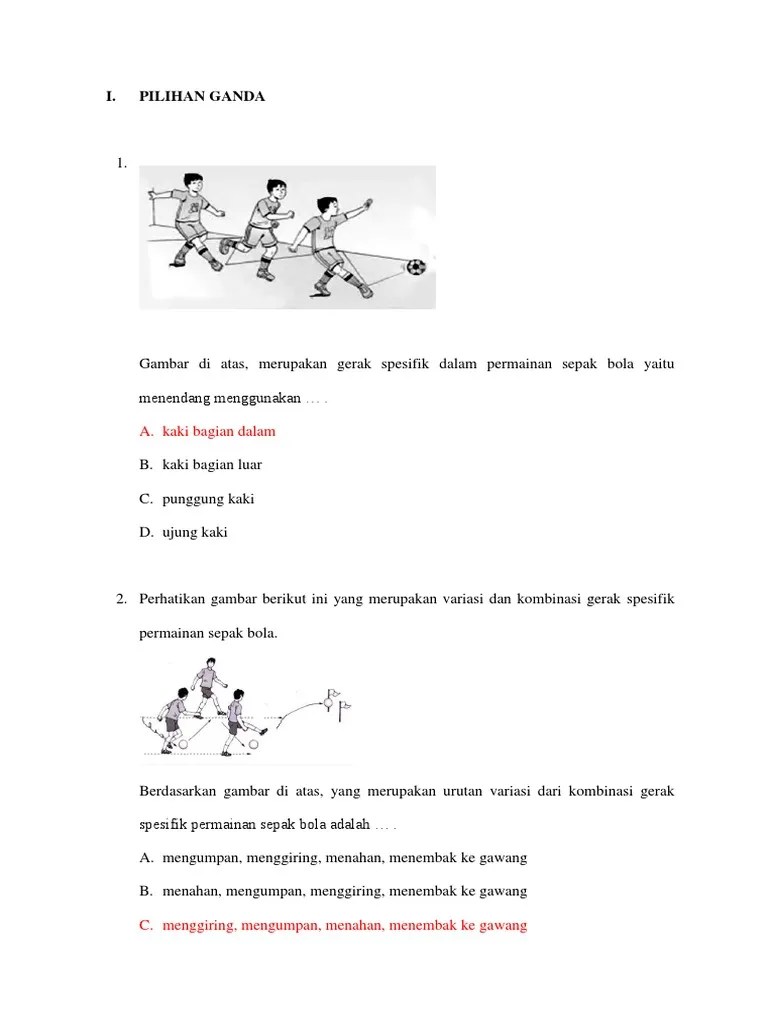 I. PILIHAN GANDA

1.

Gambar di atas, merupakan gerak spesifik dalam permainan sepak bola yaitu menendang menggunakan … .

A. kaki bagian dalam

B. kaki bagian luar

C. punggung kaki

D. ujung kaki

2. Perhatikan gambar berikut ini yang merupakan variasi dan kombinasi gerak spesifik permainan sepak bola.

Berdasarkan gambar di atas, yang merupakan urutan variasi dari kombinasi gerak spesifik permainan sepak bola adalah … .

A. mengumpan, menggiring, menahan, menembak ke gawang

B. menahan, mengumpan, menggiring, menembak ke gawang

C. menggiring, mengumpan, menahan, menembak ke gawang