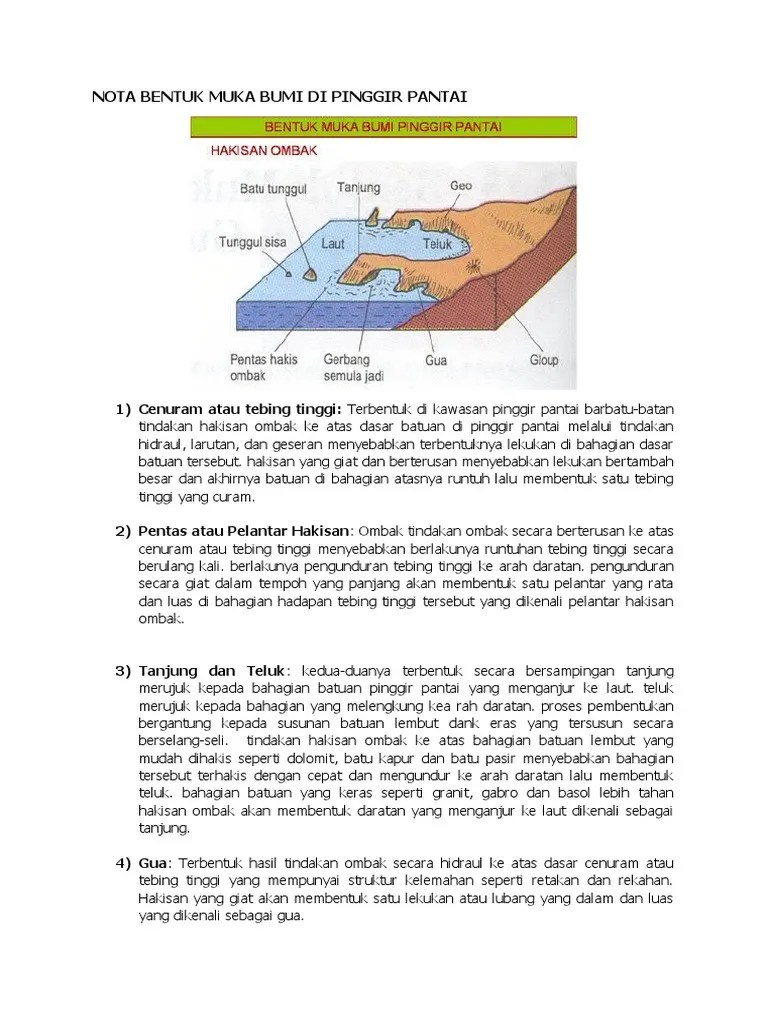 NOTA BENTUK MUKA BUMI DI PINGGIR PANTAI

BENTUK MUKA BUMI PINGGIR PANTAI

HAKISAN OMBAK

Batu tunggul
Tanjung
Geo
Tunggul sisa
Laut
Teluk
Pentas hakis ombak
Gerbang semula jadi
Gua
Gloup

1) **Cenuram atau tebing tinggi:** Terbentuk di kawasan pinggir pantai barbatu-batan tindakan hakisan ombak ke atas dasar batuan di pinggir pantai melalui tindakan hidraul, larutan, dan geseran menyebabkan terbentuknya lekukan di bahagian dasar batuan tersebut. hakisan yang giat dan berterusan menyebabkan lekukan bertambah besar dan akhirnya batuan di bahagian atasnya runtuh lalu membentuk satu tebing tinggi yang curam.

2) **Pentas atau Pelantar Hakisan**: Ombak tindakan ombak secara berterusan ke atas cenuram atau tebing tinggi menyebabkan berlakunya runtuhan tebing tinggi secara berulang kali. berlakunya pengunduran tebing tinggi ke arah daratan. pengunduran secara giat dalam tempoh yang panjang akan membentuk satu pelantar yang rata dan luas di bahagian hadapan tebing tinggi tersebut yang dikenali pelantar hakisan ombak.

3) **Tanjung dan Teluk**: kedua-duanya terbentuk secara bersampingan tanjung merujuk kepada bahagian batuan pinggir pantai yang menganjur ke laut. teluk merujuk kepada bahagian yang melengkung kea rah daratan. proses pembentukan bergantung kepada susunan batuan lembut dank eras yang tersusun secara berselang-seli. tindakan hakisan ombak ke atas bahagian batuan lembut yang mudah dihakis seperti dolomit, batu kapur dan batu pasir menyebabkan bahagian tersebut terhakis dengan cepat dan mengundur ke arah daratan lalu membentuk teluk. bahagian batuan yang keras seperti granit, gabro dan basol lebih tahan hakisan ombak akan membentuk daratan yang menganjur ke laut dikenali sebagai tanjung.

4) **Gua**: Terbentuk hasil tindakan ombak secara hidraul ke atas dasar cenuram atau tebing tinggi yang mempunyai struktur kelemahan seperti retakan dan rekahan. Hakisan yang giat akan membentuk satu lekukan atau lubang yang dalam dan luas yang dikenali sebagai gua.