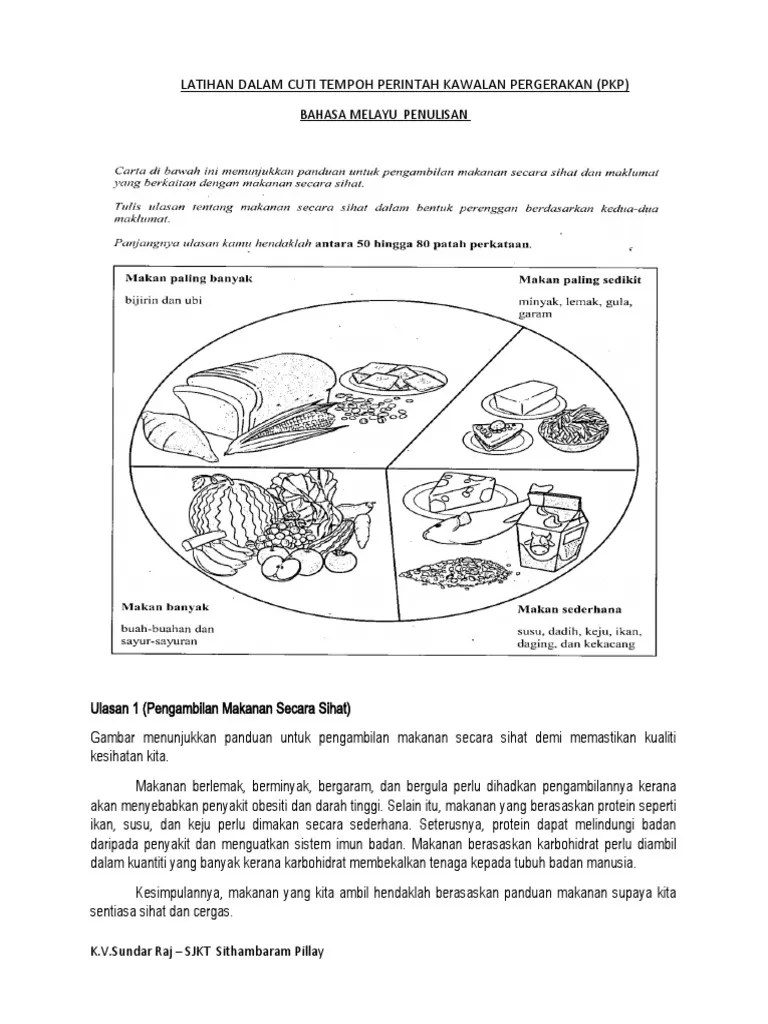 LATIHAN DALAM CUTI TEMPOH PERINTAH KAWALAN PERGERAKAN (PKP)

BAHASA MELAYU PENULISAN

Carta di bawah ini menunjukkan panduan untuk pengambilan makanan secara sihat dan maklumat yang berkaitan dengan makanan secara sihat.

Tulis ulasan tentang makanan secara sihat dalam bentuk perenggan berdasarkan kedua-dua maklumat.

Panjangnya ulasan kamu hendaklah antara 50 hingga 80 patah perkataan.

Makan paling banyak
bijirin dan ubi

Makan paling sedikit
minyak, lemak, gula, garam

Makan banyak
buah-buahan dan sayur-sayuran

Makan sederhana
susu, dadih, keju, ikan, daging, dan kekacang

Ulasan 1 (Pengambilan Makanan Secara Sihat)

Gambar menunjukkan panduan untuk pengambilan makanan secara sihat demi memastikan kualiti kesihatan kita.

Makanan berlemak, berminyak, bergaram, dan bergula perlu dihadkan pengambilannya kerana akan menyebabkan penyakit obesiti dan darah tinggi. Selain itu, makanan yang berasaskan protein seperti ikan, susu, dan keju perlu dimakan secara sederhana. Seterusnya, protein dapat melindungi badan daripada penyakit dan menguatkan sistem imun badan. Makanan berasaskan karbohidrat perlu diambil dalam kuantiti yang banyak kerana karbohidrat membekalkan tenaga kepada tubuh badan manusia.

Kesimpulannya, makanan yang kita ambil hendaklah berasaskan panduan makanan supaya kita sentiasa sihat dan cergas.

K.V.Sundar Raj – SJKT Sithambaram Pillay