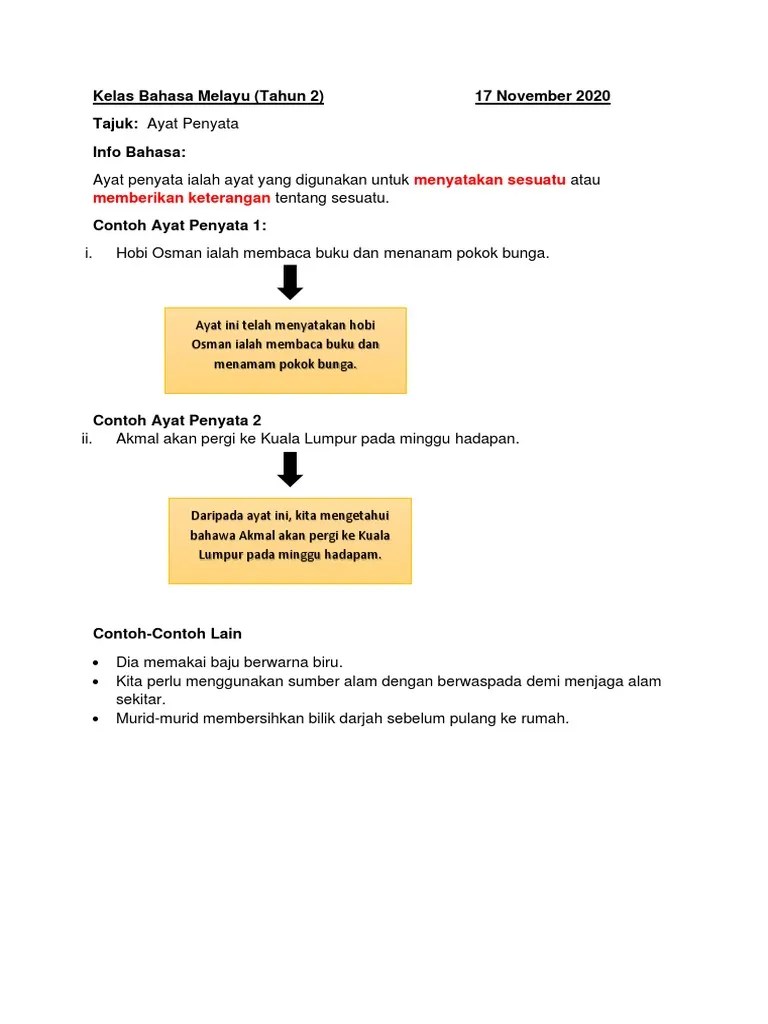 Kelas Bahasa Melayu (Tahun 2) 17 November 2020

Tajuk: Ayat Penyata

Info Bahasa:

Ayat penyata ialah ayat yang digunakan untuk menyatakan sesuatu atau memberikan keterangan tentang sesuatu.

Contoh Ayat Penyata 1:

i. Hobi Osman ialah membaca buku dan menanam pokok bunga.

Ayat ini telah menyatakan hobi Osman ialah membaca buku dan menamam pokok bunga.

Contoh Ayat Penyata 2

ii. Akmal akan pergi ke Kuala Lumpur pada minggu hadapan.

Daripada ayat ini, kita mengetahui bahawa Akmal akan pergi ke Kuala Lumpur pada minggu hadapam.

Contoh-Contoh Lain

• Dia memakai baju berwarna biru.
• Kita perlu menggunakan sumber alam dengan berwaspada demi menjaga alam sekitar.
• Murid-murid membersihkan bilik darjah sebelum pulang ke rumah.